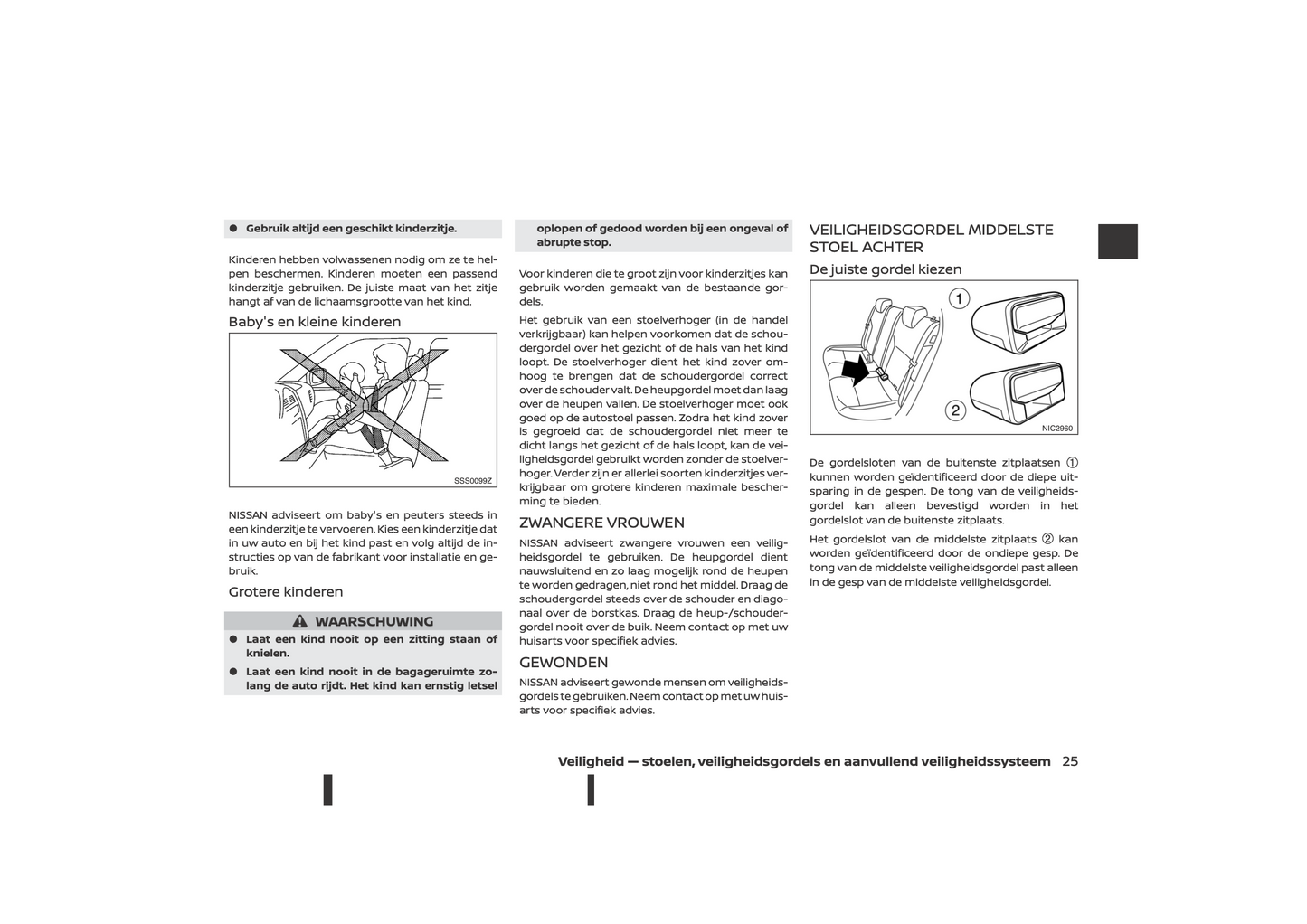 ● Gebruik altijd een geschikt kinderzitje.

Kinderen hebben volwassenen nodig om ze te helpen beschermen. Kinderen moeten een passend kinderzitje gebruiken. De juiste maat van het zitje hangt af van de lichaamsgrootte van het kind.

Baby's en kleine kinderen

SSS0099Z

NISSAN adviseert om baby's en peuters steeds in een kinderzitje te vervoeren. Kies een kinderzitje dat in uw auto en bij het kind past en volg altijd de instructies op van de fabrikant voor installatie en gebruik.

Grotere kinderen

WAARSCHUWING

● Laat een kind nooit op een zitting staan of knielen.

● Laat een kind nooit in de bagageruimte zolang de auto rijdt. Het kind kan ernstig letsel oplopen of gedood worden bij een ongeval of abrupte stop.

Voor kinderen die te groot zijn voor kinderzitjes kan gebruik worden gemaakt van de bestaande gordels.

Het gebruik van een stoelverhoger (in de handel verkrijgbaar) kan helpen voorkomen dat de schoudergordel over het gezicht of de hals van het kind loopt. De stoelverhoger dient het kind zover omhoog te brengen dat de schoudergordel correct over de schouder valt. De heupgordel moet dan laag over de heupen vallen. De stoelverhoger moet ook goed op de autostoel passen. Zodra het kind zover is gegroeid dat de schoudergordel niet meer te dicht langs het gezicht of de hals loopt, kan de veiligheidsgordel gebruikt worden zonder de stoelverhoger. Verder zijn er allerlei soorten kinderzitjes verkrijgbaar om grotere kinderen maximale bescherming te bieden.

ZWANGERE VROUWEN

NISSAN adviseert zwangere vrouwen een veiligheidsgordel te gebruiken. De heupgordel dient nauwsluitend en zo laag mogelijk rond de heupen te worden gedragen, niet rond het middel. Draag de schoudergordel steeds over de schouder en diagonaal over de borstkas. Draag de heup-/schoudergordel nooit over de buik. Neem contact op met uw huisarts voor specifiek advies.

GEWONDEN

NISSAN adviseert gewonde mensen om veiligheidsgordels te gebruiken. Neem contact op met uw huisarts voor specifiek advies.

VEILIGHEIDSGORDEL MIDDELSTE STOEL ACHTER

De juiste gordel kiezen

1
2
NIC2960

De gordelsloten van de buitenste zitplaatsen ① kunnen worden geïdentificeerd door de diepe uitsparing in de gespen. De tong van de veiligheidsgordel kan alleen bevestigd worden in het gordelslot van de buitenste zitplaats.

Het gordelslot van de middelste zitplaats ② kan worden geïdentificeerd door de ondiepe gesp. De tong van de middelste veiligheidsgordel past alleen in de gesp van de middelste veiligheidsgordel.

Veiligheid — stoelen, veiligheidsgordels en aanvullend veiligheidssysteem 25