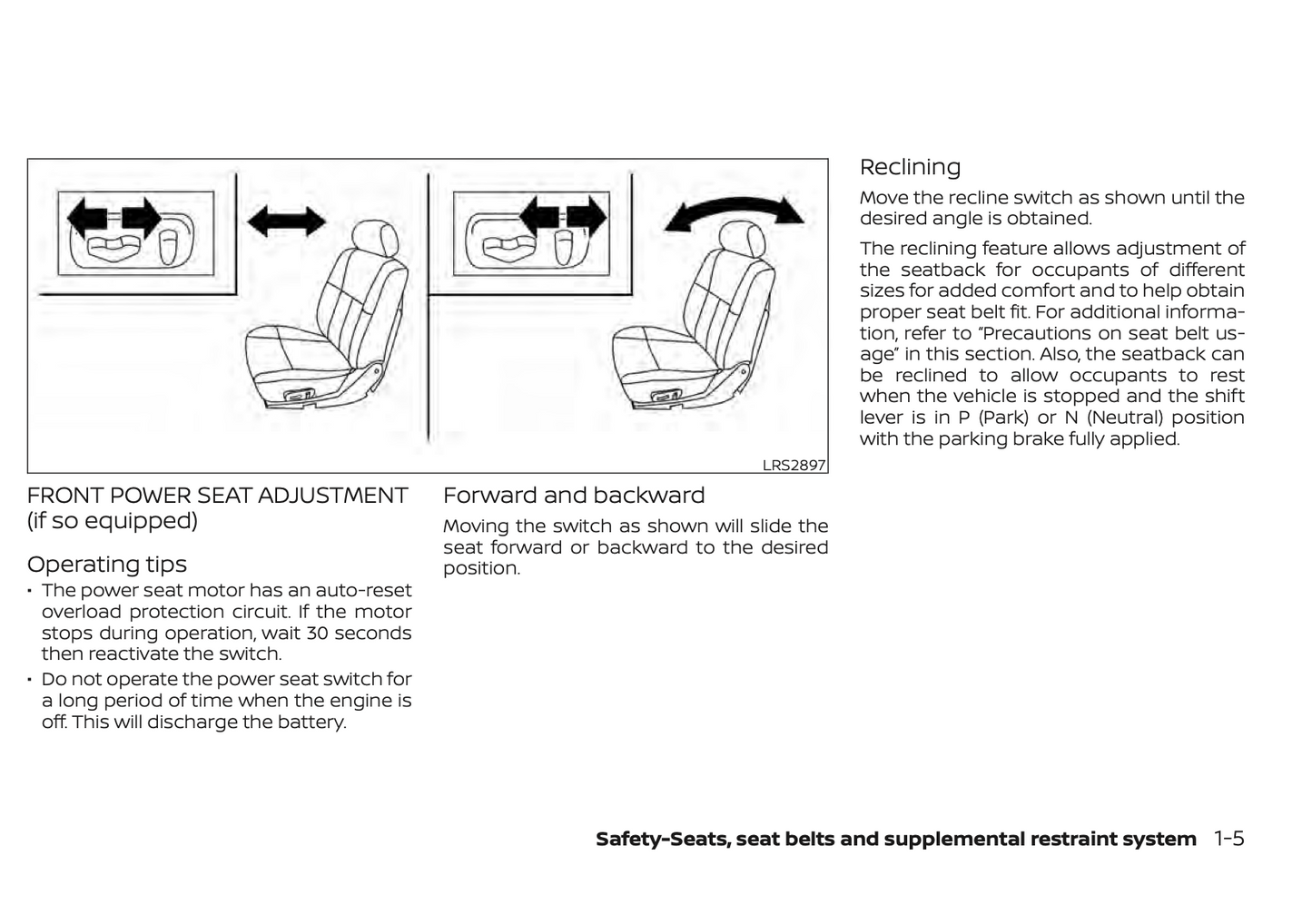 LRS2897

FRONT POWER SEAT ADJUSTMENT (if so equipped)

Operating tips

• The power seat motor has an auto-reset overload protection circuit. If the motor stops during operation, wait 30 seconds then reactivate the switch.

• Do not operate the power seat switch for a long period of time when the engine is off. This will discharge the battery.

Forward and backward

Moving the switch as shown will slide the seat forward or backward to the desired position.

Reclining

Move the recline switch as shown until the desired angle is obtained.

The reclining feature allows adjustment of the seatback for occupants of different sizes for added comfort and to help obtain proper seat belt fit. For additional information, refer to "Precautions on seat belt usage" in this section. Also, the seatback can be reclined to allow occupants to rest when the vehicle is stopped and the shift lever is in P (Park) or N (Neutral) position with the parking brake fully applied.

Safety-Seats, seat belts and supplemental restraint system 1-5