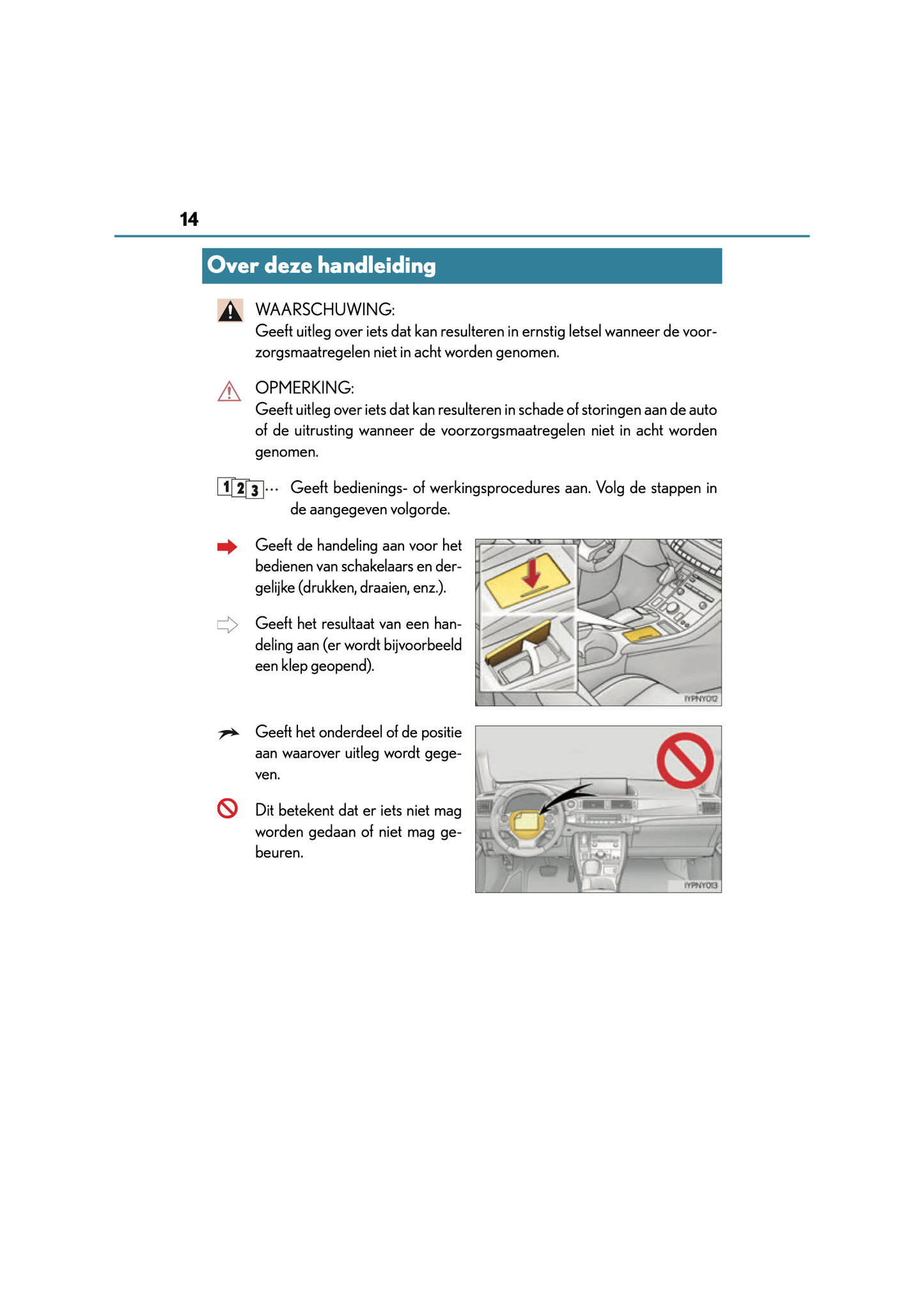 14

Over deze handleiding

WAARSCHUWING:
Geeft uitleg over iets dat kan resulteren in ernstig letsel wanneer de voorzorgsmaatregelen niet in acht worden genomen.

OPMERKING:
Geeft uitleg over iets dat kan resulteren in schade of storingen aan de auto of de uitrusting wanneer de voorzorgsmaatregelen niet in acht worden genomen.

1 2 3 ··· Geeft bedienings- of werkingsprocedures aan. Volg de stappen in de aangegeven volgorde.

Geeft de handeling aan voor het bedienen van schakelaars en dergelijke (drukken, draaien, enz.).

Geeft het resultaat van een handeling aan (er wordt bijvoorbeeld een klep geopend).

IYPNY012

Geeft het onderdeel of de positie aan waarover uitleg wordt gegeven.

Dit betekent dat er iets niet mag worden gedaan of niet mag gebeuren.

IYPNY013