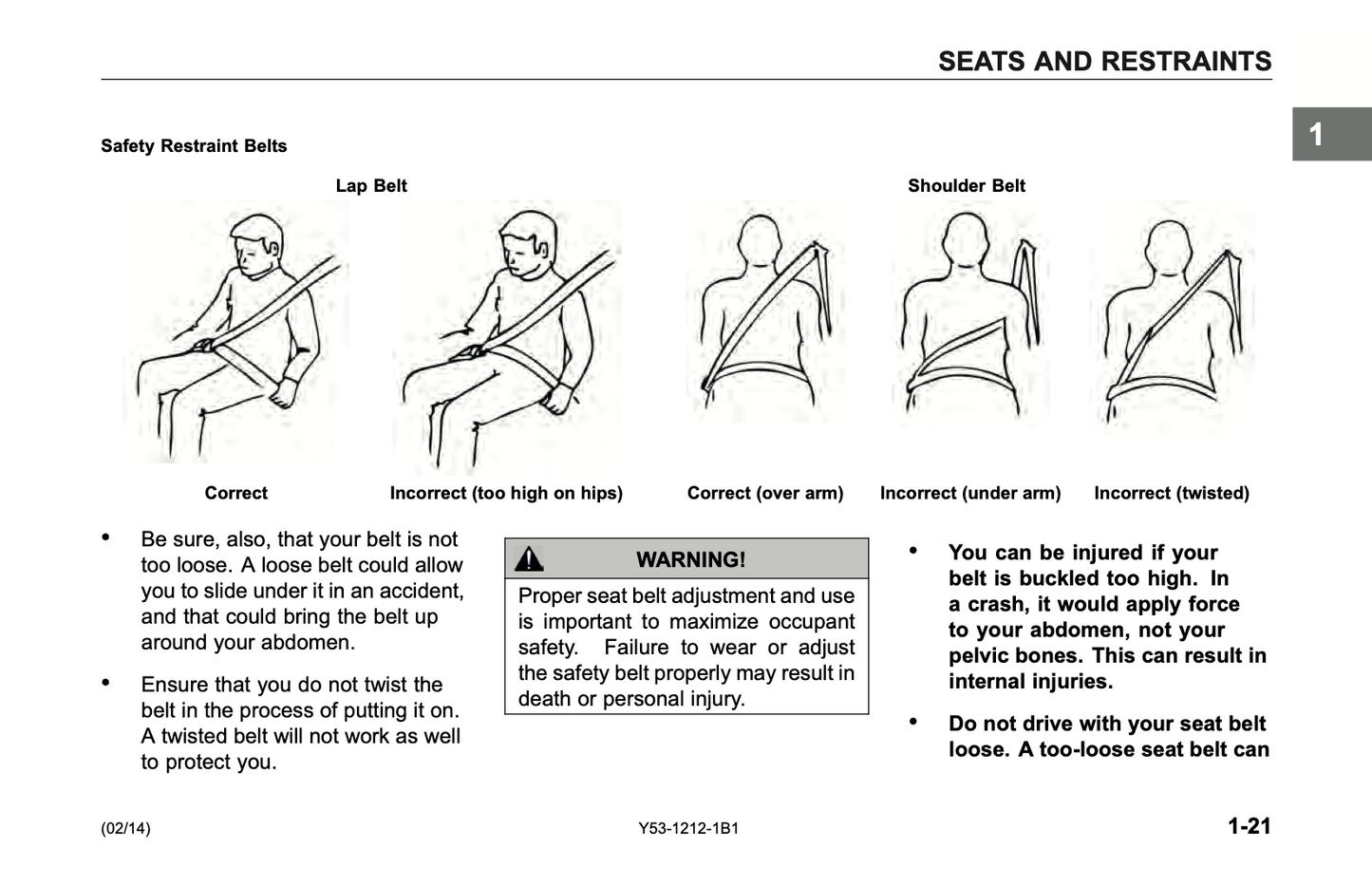 SEATS AND RESTRAINTS

1

Safety Restraint Belts

Lap Belt

Shoulder Belt

Correct

Incorrect (too high on hips)

Correct (over arm)

Incorrect (under arm)

Incorrect (twisted)

• Be sure, also, that your belt is not too loose. A loose belt could allow you to slide under it in an accident, and that could bring the belt up around your abdomen.

• Ensure that you do not twist the belt in the process of putting it on. A twisted belt will not work as well to protect you.

WARNING!

Proper seat belt adjustment and use is important to maximize occupant safety. Failure to wear or adjust the safety belt properly may result in death or personal injury.

• You can be injured if your belt is buckled too high. In a crash, it would apply force to your abdomen, not your pelvic bones. This can result in internal injuries.

• Do not drive with your seat belt loose. A too-loose seat belt can

(02/14)

Y53-1212-1B1

1-21