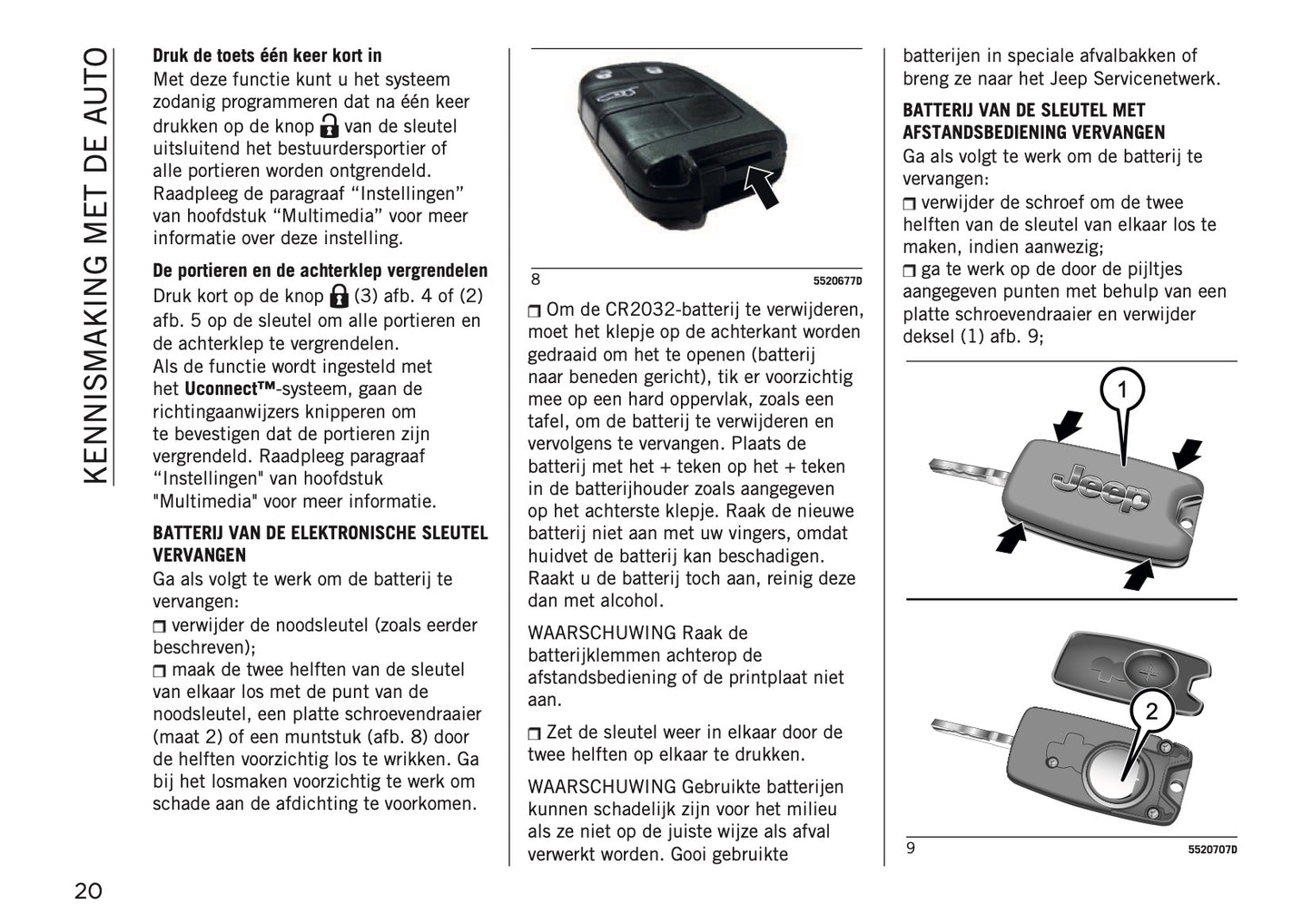 KENNISMAKING MET DE AUTO

**Druk de toets één keer kort in**
Met deze functie kunt u het systeem zodanig programmeren dat na één keer drukken op de knop van de sleutel uitsluitend het bestuurdersportier of alle portieren worden ontgrendeld. Raadpleeg de paragraaf “Instellingen” van hoofdstuk “Multimedia” voor meer informatie over deze instelling.

**De portieren en de achterklep vergrendelen**
Druk kort op de knop (3) afb. 4 of (2) afb. 5 op de sleutel om alle portieren en de achterklep te vergrendelen.
Als de functie wordt ingesteld met het **Uconnect™**-systeem, gaan de richtingaanwijzers knipperen om te bevestigen dat de portieren zijn vergrendeld. Raadpleeg paragraaf “Instellingen" van hoofdstuk "Multimedia" voor meer informatie.

**BATTERIJ VAN DE ELEKTRONISCHE SLEUTEL VERVANGEN**
Ga als volgt te werk om de batterij te vervangen:
❒ verwijder de noodsleutel (zoals eerder beschreven);
❒ maak de twee helften van de sleutel van elkaar los met de punt van de noodsleutel, een platte schroevendraaier (maat 2) of een muntstuk (afb. 8) door de helften voorzichtig los te wrikken. Ga bij het losmaken voorzichtig te werk om schade aan de afdichting te voorkomen.

8 5520677D

❒ Om de CR2032-batterij te verwijderen, moet het klepje op de achterkant worden gedraaid om het te openen (batterij naar beneden gericht), tik er voorzichtig mee op een hard oppervlak, zoals een tafel, om de batterij te verwijderen en vervolgens te vervangen. Plaats de batterij met het + teken op het + teken in de batterijhouder zoals aangegeven op het achterste klepje. Raak de nieuwe batterij niet aan met uw vingers, omdat huidvet de batterij kan beschadigen. Raakt u de batterij toch aan, reinig deze dan met alcohol.

WAARSCHUWING Raak de batterijklemmen achterop de afstandsbediening of de printplaat niet aan.

❒ Zet de sleutel weer in elkaar door de twee helften op elkaar te drukken.

WAARSCHUWING Gebruikte batterijen kunnen schadelijk zijn voor het milieu als ze niet op de juiste wijze als afval verwerkt worden. Gooi gebruikte batterijen in speciale afvalbakken of breng ze naar het Jeep Servicenetwerk.

**BATTERIJ VAN DE SLEUTEL MET AFSTANDSBEDIENING VERVANGEN**
Ga als volgt te werk om de batterij te vervangen:
❒ verwijder de schroef om de twee helften van de sleutel van elkaar los te maken, indien aanwezig;
❒ ga te werk op de door de pijltjes aangegeven punten met behulp van een platte schroevendraaier en verwijder deksel (1) afb. 9;

1
Jeep
2

9 5520707D

20