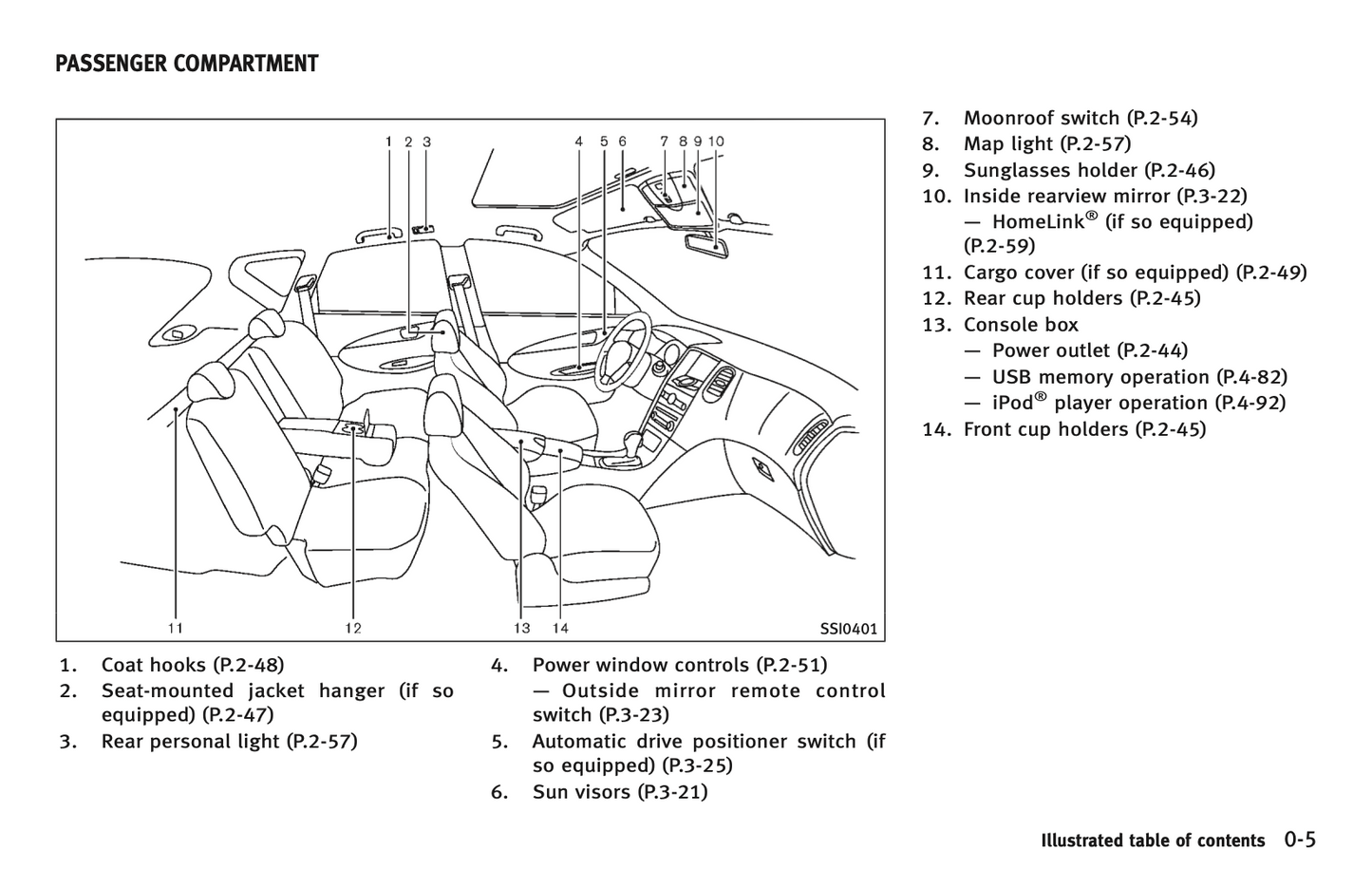 PASSENGER COMPARTMENT

1 2 3 4 5 6 7 8 9 10

11 12 13 14

SSI0401

1. Coat hooks (P.2-48)
2. Seat-mounted jacket hanger (if so equipped) (P.2-47)
3. Rear personal light (P.2-57)

4. Power window controls (P.2-51)
— Outside mirror remote control switch (P.3-23)
5. Automatic drive positioner switch (if so equipped) (P.3-25)
6. Sun visors (P.3-21)

7. Moonroof switch (P.2-54)
8. Map light (P.2-57)
9. Sunglasses holder (P.2-46)
10. Inside rearview mirror (P.3-22)
— HomeLink® (if so equipped) (P.2-59)
11. Cargo cover (if so equipped) (P.2-49)
12. Rear cup holders (P.2-45)
13. Console box
— Power outlet (P.2-44)
— USB memory operation (P.4-82)
— iPod® player operation (P.4-92)
14. Front cup holders (P.2-45)

Illustrated table of contents 0-5