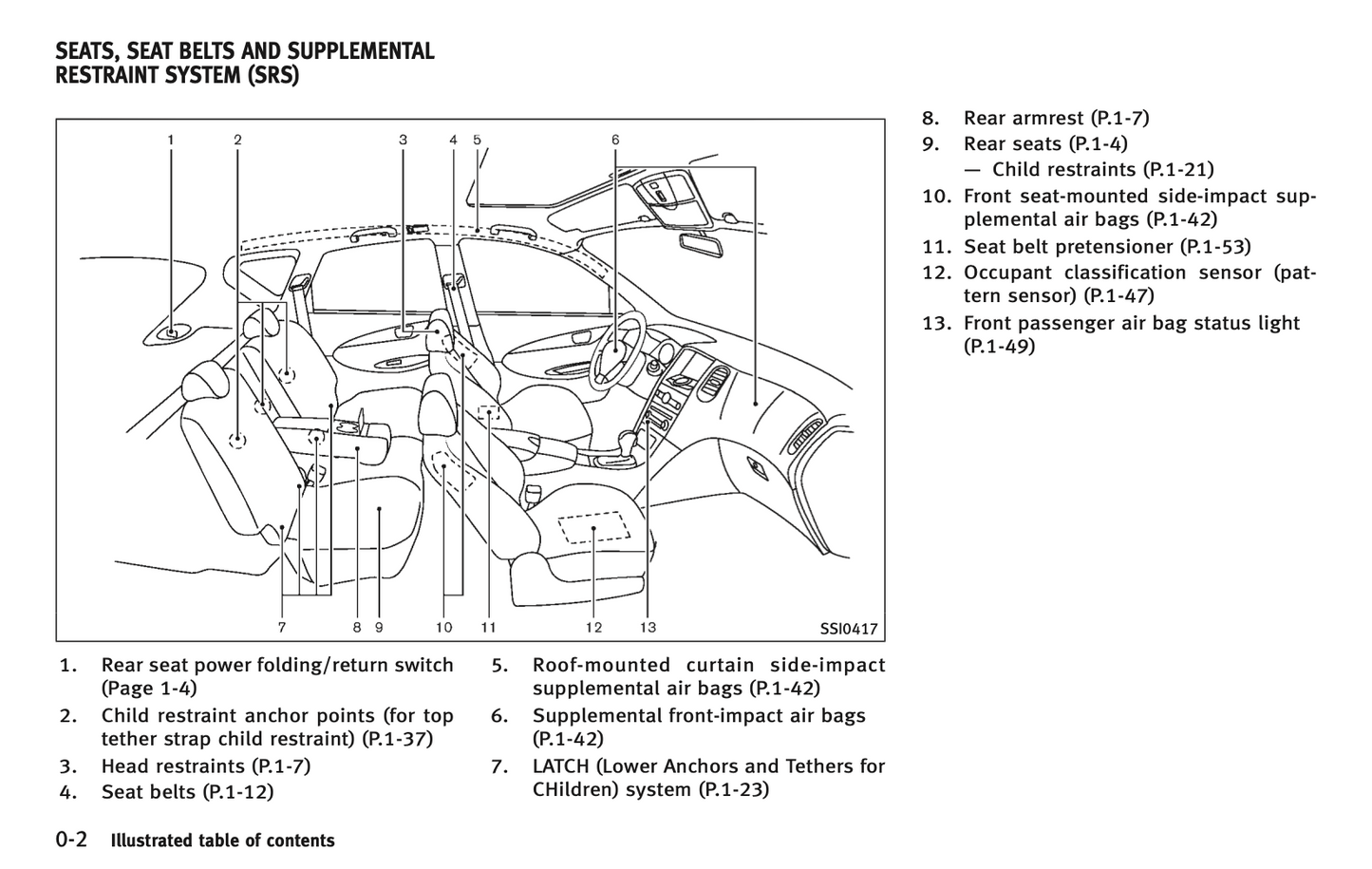 SEATS, SEAT BELTS AND SUPPLEMENTAL RESTRAINT SYSTEM (SRS)

1 2 3 4 5 6

7 8 9 10 11 12 13 SSI0417

1. Rear seat power folding/return switch (Page 1-4)
2. Child restraint anchor points (for top tether strap child restraint) (P.1-37)
3. Head restraints (P.1-7)
4. Seat belts (P.1-12)
5. Roof-mounted curtain side-impact supplemental air bags (P.1-42)
6. Supplemental front-impact air bags (P.1-42)
7. LATCH (Lower Anchors and Tethers for CHildren) system (P.1-23)
8. Rear armrest (P.1-7)
9. Rear seats (P.1-4)
— Child restraints (P.1-21)
10. Front seat-mounted side-impact supplemental air bags (P.1-42)
11. Seat belt pretensioner (P.1-53)
12. Occupant classification sensor (pattern sensor) (P.1-47)
13. Front passenger air bag status light (P.1-49)

0-2 Illustrated table of contents