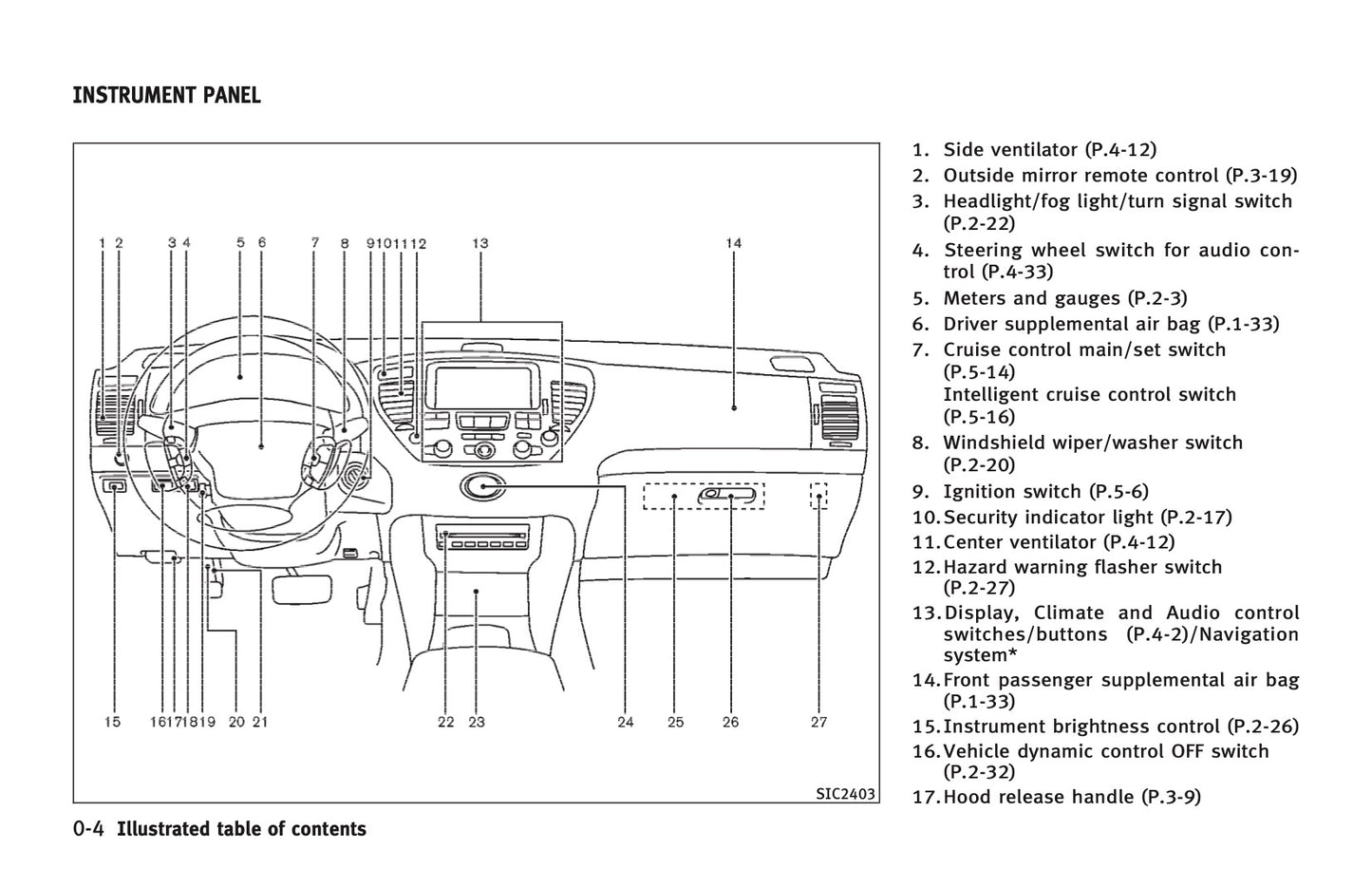 INSTRUMENT PANEL

1 2 3 4 5 6 7 8 9 10 11 12 13 14

15 16 17 18 19 20 21 22 23 24 25 26 27

SIC2403

1. Side ventilator (P.4-12)
2. Outside mirror remote control (P.3-19)
3. Headlight/fog light/turn signal switch (P.2-22)
4. Steering wheel switch for audio control (P.4-33)
5. Meters and gauges (P.2-3)
6. Driver supplemental air bag (P.1-33)
7. Cruise control main/set switch (P.5-14)
Intelligent cruise control switch (P.5-16)
8. Windshield wiper/washer switch (P.2-20)
9. Ignition switch (P.5-6)
10. Security indicator light (P.2-17)
11. Center ventilator (P.4-12)
12. Hazard warning flasher switch (P.2-27)
13. Display, Climate and Audio control switches/buttons (P.4-2)/Navigation system*
14. Front passenger supplemental air bag (P.1-33)
15. Instrument brightness control (P.2-26)
16. Vehicle dynamic control OFF switch (P.2-32)
17. Hood release handle (P.3-9)

0-4 Illustrated table of contents