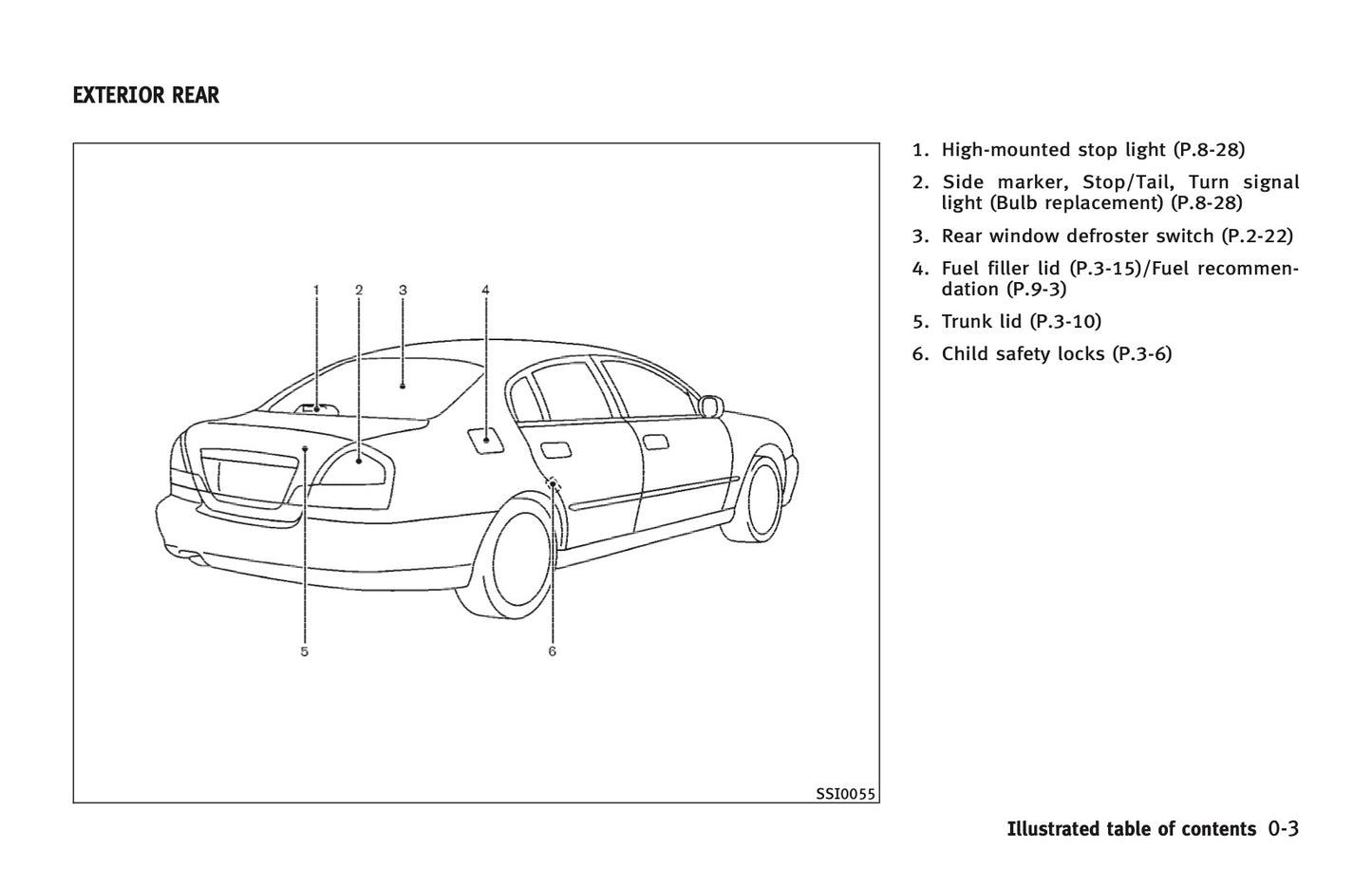 EXTERIOR REAR

1 2 3 4

5 6

SSI0055

1. High-mounted stop light (P.8-28)

2. Side marker, Stop/Tail, Turn signal light (Bulb replacement) (P.8-28)

3. Rear window defroster switch (P.2-22)

4. Fuel filler lid (P.3-15)/Fuel recommendation (P.9-3)

5. Trunk lid (P.3-10)

6. Child safety locks (P.3-6)

Illustrated table of contents 0-3