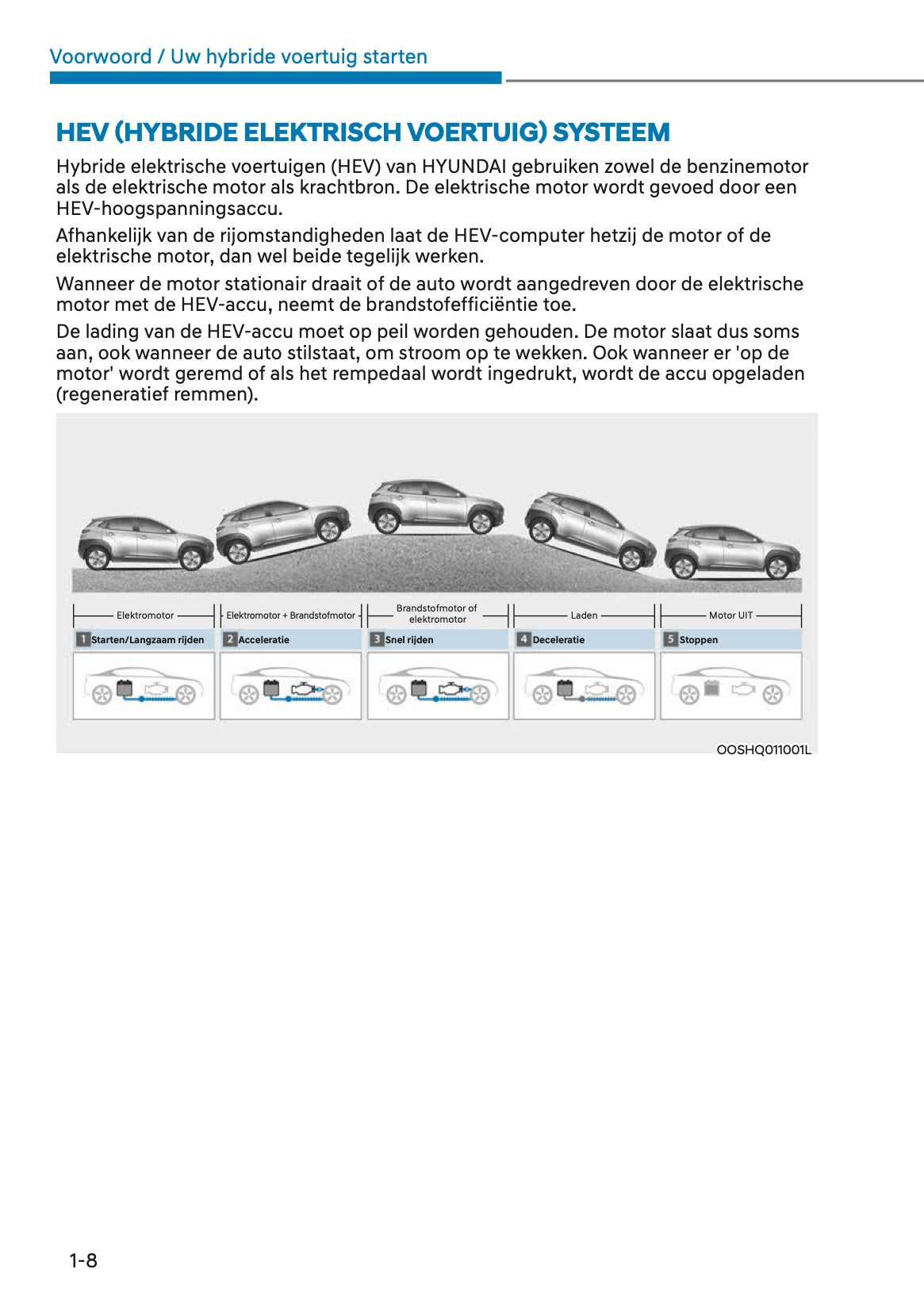 Voorwoord / Uw hybride voertuig starten

HEV (HYBRIDE ELEKTRISCH VOERTUIG) SYSTEEM

Hybride elektrische voertuigen (HEV) van HYUNDAI gebruiken zowel de benzinemotor als de elektrische motor als krachtbron. De elektrische motor wordt gevoed door een HEV-hoogspanningsaccu.

Afhankelijk van de rijomstandigheden laat de HEV-computer hetzij de motor of de elektrische motor, dan wel beide tegelijk werken.

Wanneer de motor stationair draait of de auto wordt aangedreven door de elektrische motor met de HEV-accu, neemt de brandstofefficiëntie toe.

De lading van de HEV-accu moet op peil worden gehouden. De motor slaat dus soms aan, ook wanneer de auto stilstaat, om stroom op te wekken. Ook wanneer er 'op de motor' wordt geremd of als het rempedaal wordt ingedrukt, wordt de accu opgeladen (regeneratief remmen).

Elektromotor
Elektromotor + Brandstofmotor
Brandstofmotor of elektromotor
Laden
Motor UIT

1 Starten/Langzaam rijden
2 Acceleratie
3 Snel rijden
4 Deceleratie
5 Stoppen

OOSHQ011001L

1-8