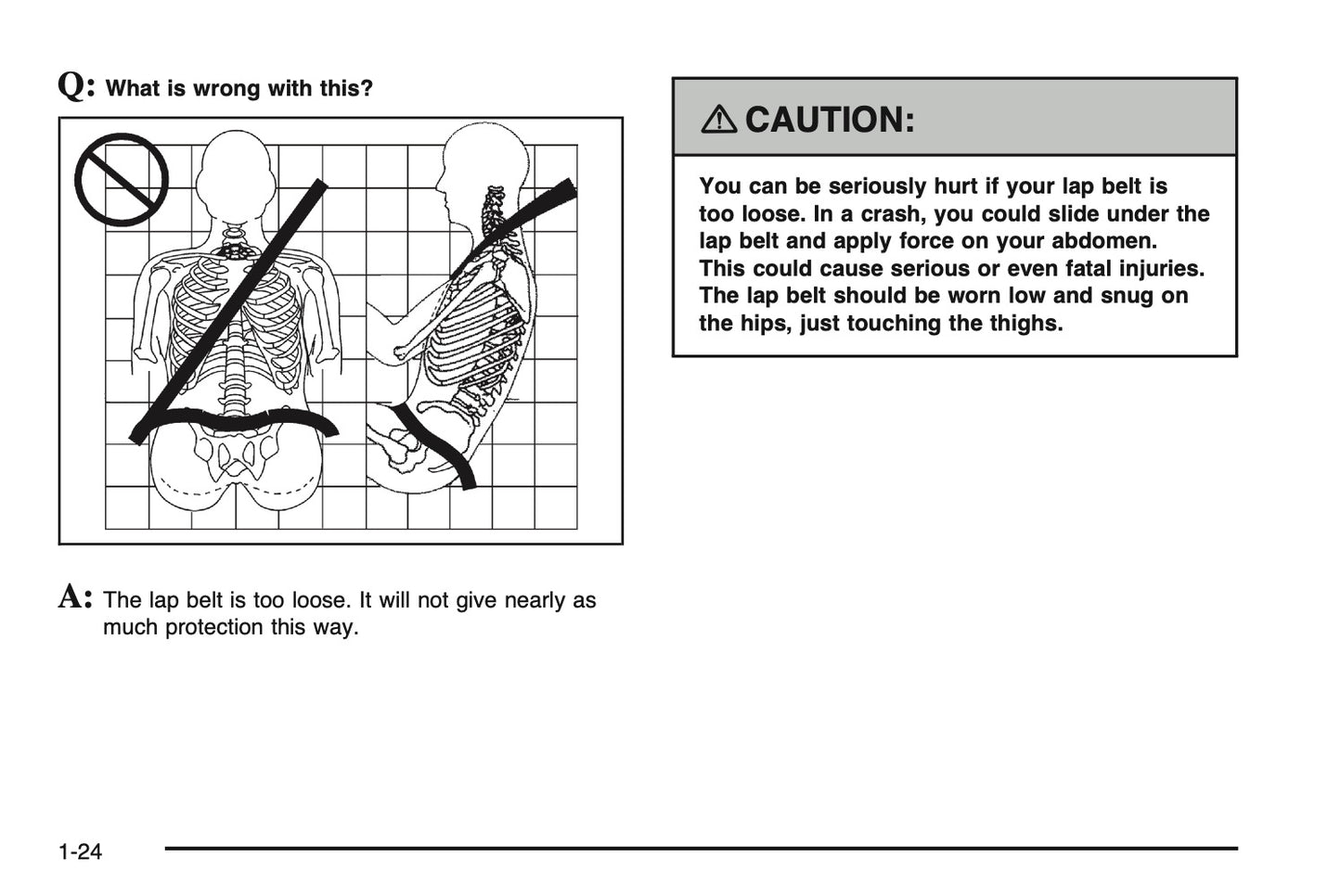 Q: What is wrong with this?

A: The lap belt is too loose. It will not give nearly as much protection this way.

CAUTION:

You can be seriously hurt if your lap belt is too loose. In a crash, you could slide under the lap belt and apply force on your abdomen. This could cause serious or even fatal injuries. The lap belt should be worn low and snug on the hips, just touching the thighs.

1-24