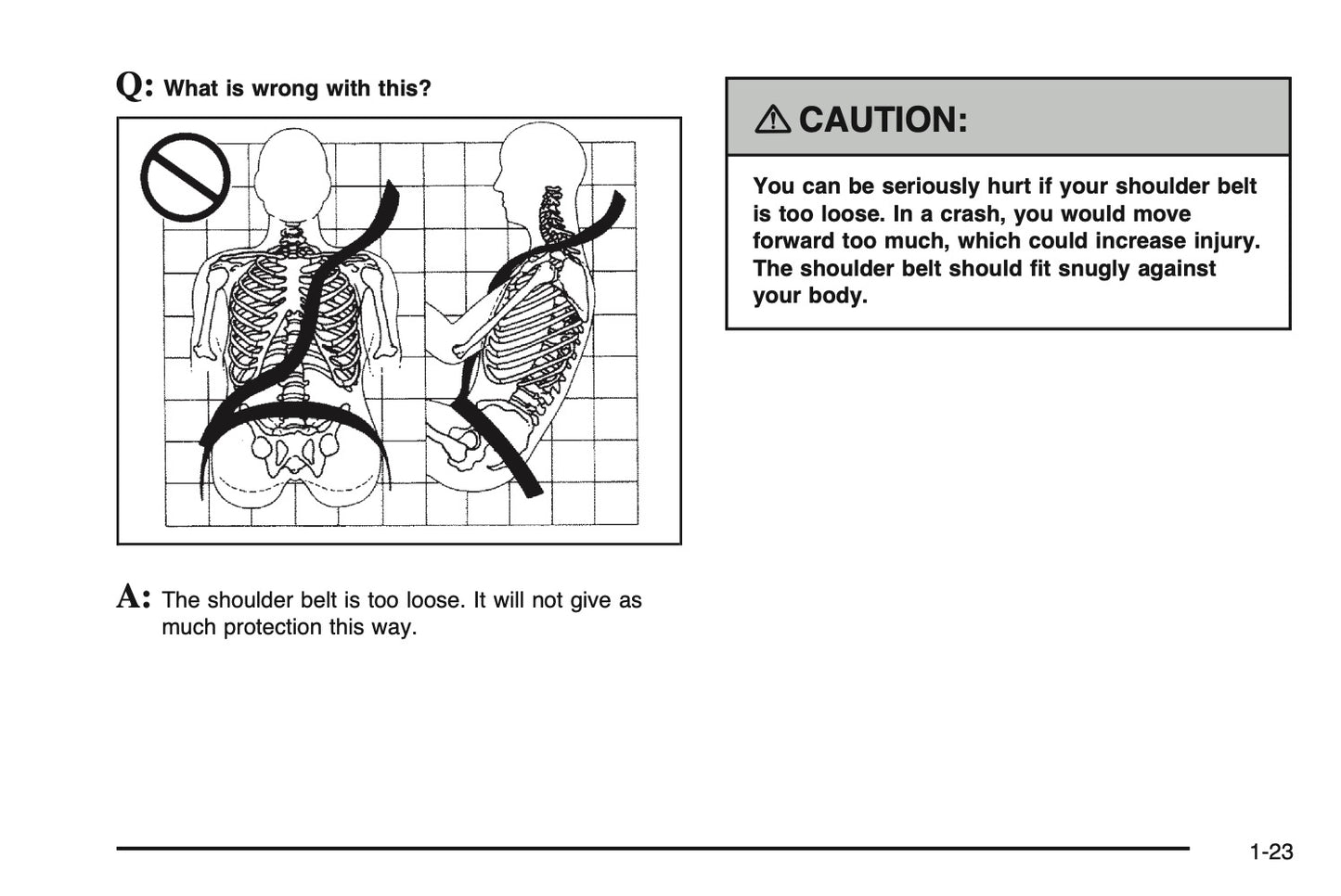 Q: What is wrong with this?

A: The shoulder belt is too loose. It will not give as much protection this way.

CAUTION:

You can be seriously hurt if your shoulder belt is too loose. In a crash, you would move forward too much, which could increase injury. The shoulder belt should fit snugly against your body.

1-23