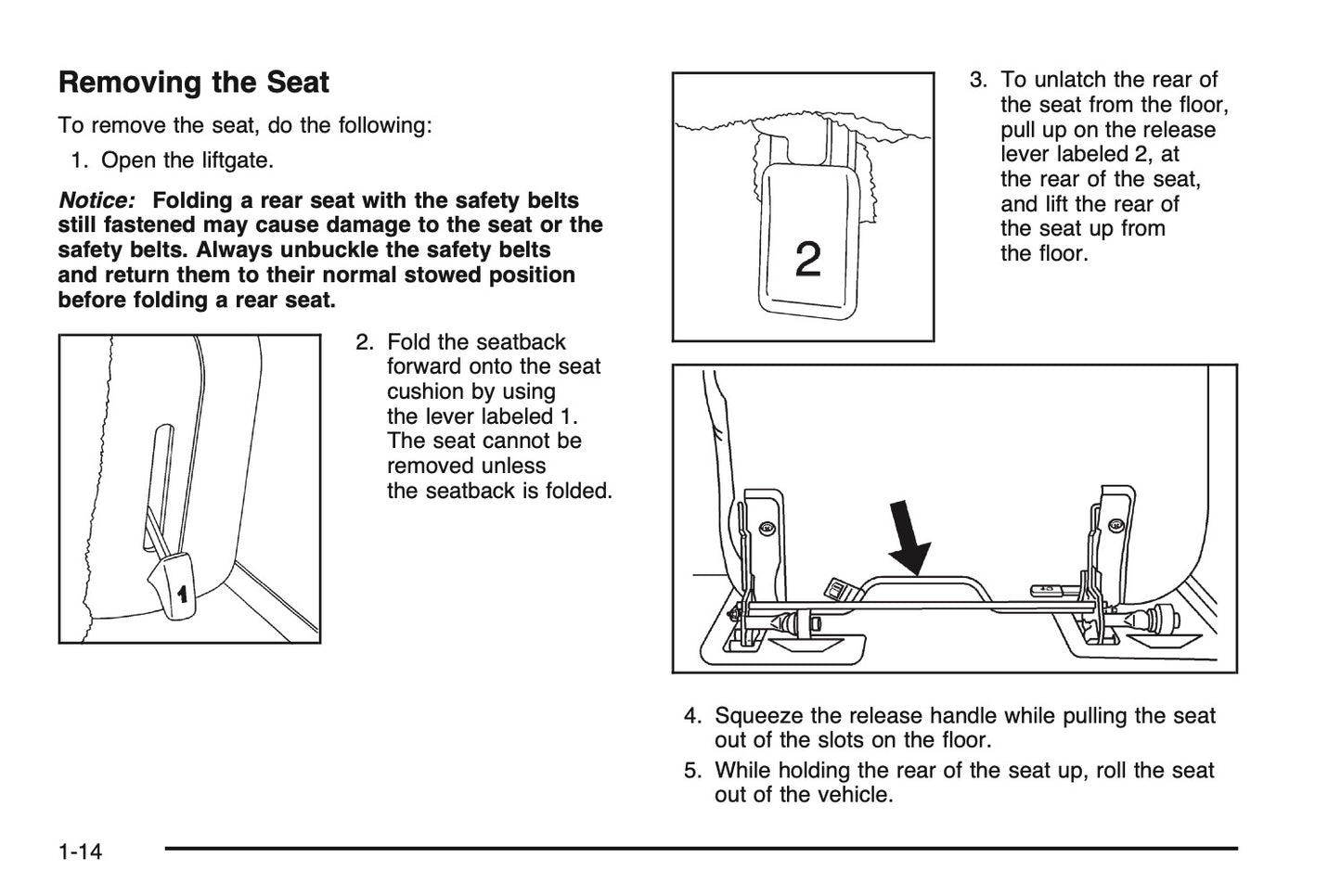 Removing the Seat

To remove the seat, do the following:

1. Open the liftgate.

Notice: Folding a rear seat with the safety belts still fastened may cause damage to the seat or the safety belts. Always unbuckle the safety belts and return them to their normal stowed position before folding a rear seat.

1

2. Fold the seatback forward onto the seat cushion by using the lever labeled 1. The seat cannot be removed unless the seatback is folded.

2

3. To unlatch the rear of the seat from the floor, pull up on the release lever labeled 2, at the rear of the seat, and lift the rear of the seat up from the floor.

4. Squeeze the release handle while pulling the seat out of the slots on the floor.

5. While holding the rear of the seat up, roll the seat out of the vehicle.

1-14