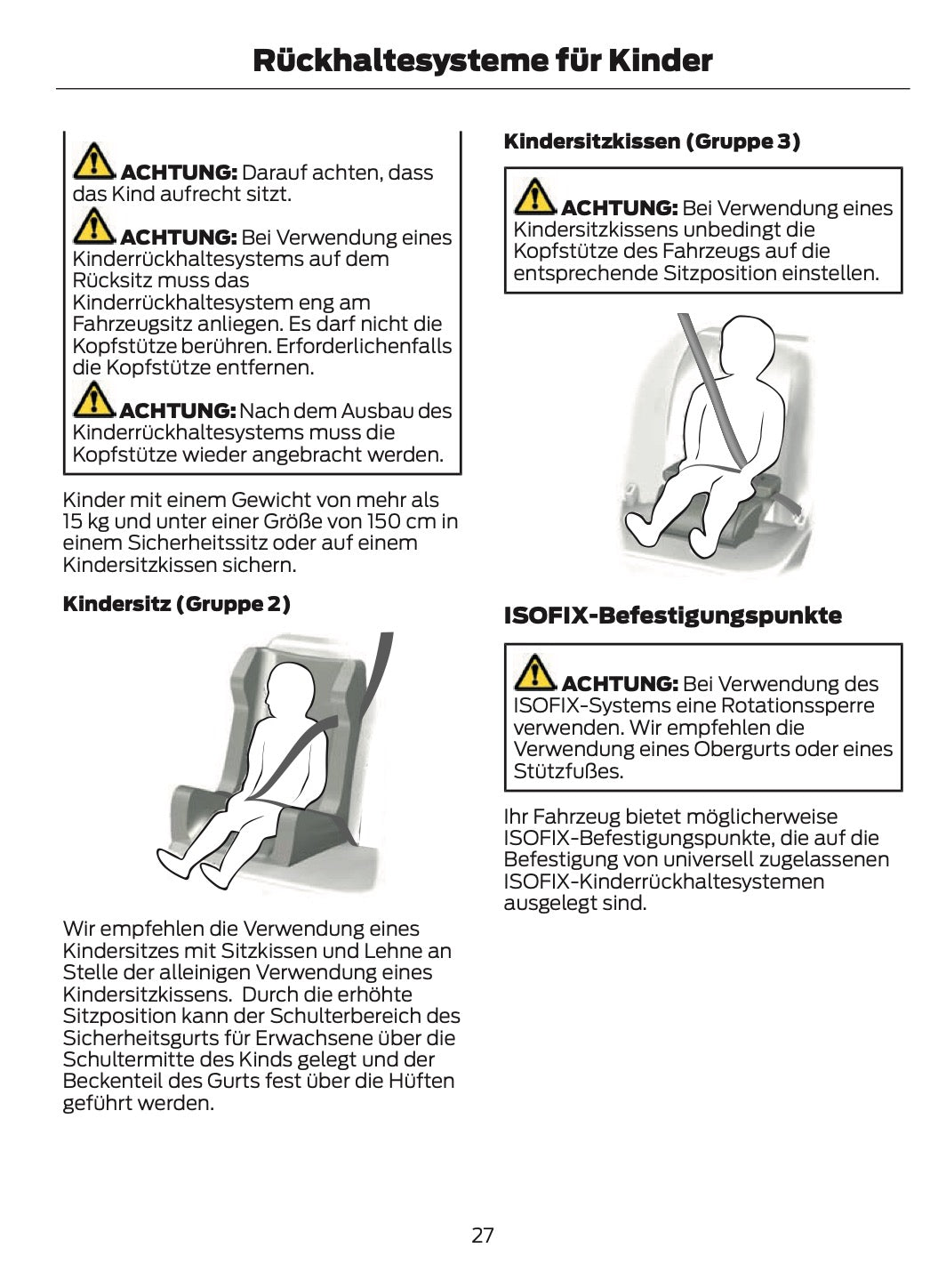 Rückhaltesysteme für Kinder

ACHTUNG: Darauf achten, dass das Kind aufrecht sitzt.

ACHTUNG: Bei Verwendung eines Kinderrückhaltesystems auf dem Rücksitz muss das Kinderrückhaltesystem eng am Fahrzeugsitz anliegen. Es darf nicht die Kopfstütze berühren. Erforderlichenfalls die Kopfstütze entfernen.

ACHTUNG: Nach dem Ausbau des Kinderrückhaltesystems muss die Kopfstütze wieder angebracht werden.

Kinder mit einem Gewicht von mehr als 15 kg und unter einer Größe von 150 cm in einem Sicherheitssitz oder auf einem Kindersitzkissen sichern.

Kindersitz (Gruppe 2)

Wir empfehlen die Verwendung eines Kindersitzes mit Sitzkissen und Lehne an Stelle der alleinigen Verwendung eines Kindersitzkissens. Durch die erhöhte Sitzposition kann der Schulterbereich des Sicherheitsgurts für Erwachsene über die Schultermitte des Kinds gelegt und der Beckenteil des Gurts fest über die Hüften geführt werden.

Kindersitzkissen (Gruppe 3)

ACHTUNG: Bei Verwendung eines Kindersitzkissens unbedingt die Kopfstütze des Fahrzeugs auf die entsprechende Sitzposition einstellen.

ISOFIX-Befestigungspunkte

ACHTUNG: Bei Verwendung des ISOFIX-Systems eine Rotationssperre verwenden. Wir empfehlen die Verwendung eines Obergurts oder eines Stützfußes.

Ihr Fahrzeug bietet möglicherweise ISOFIX-Befestigungspunkte, die auf die Befestigung von universell zugelassenen ISOFIX-Kinderrückhaltesystemen ausgelegt sind.

27