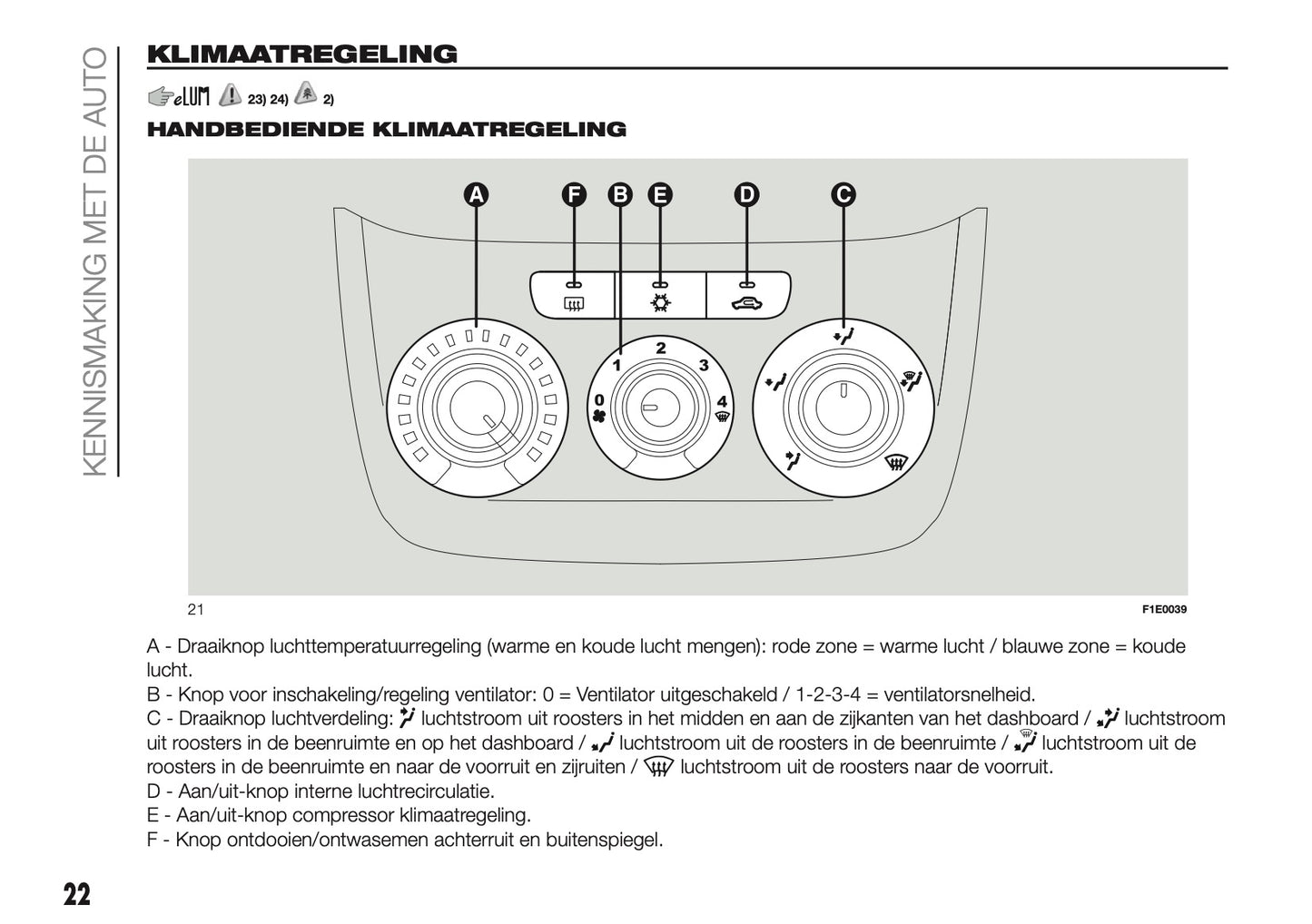 KENNISMAKING MET DE AUTO

KLIMAATREGELING

eLUM 23) 24) 2)

HANDBEDIENDE KLIMAATREGELING

A F B E D C

0 1 2 3 4

21 F1E0039

A - Draaiknop luchttemperatuurregeling (warme en koude lucht mengen): rode zone = warme lucht / blauwe zone = koude lucht.
B - Knop voor inschakeling/regeling ventilator: 0 = Ventilator uitgeschakeld / 1-2-3-4 = ventilatorsnelheid.
C - Draaiknop luchtverdeling: luchtstroom uit roosters in het midden en aan de zijkanten van het dashboard / luchtstroom uit roosters in de beenruimte en op het dashboard / luchtstroom uit de roosters in de beenruimte / luchtstroom uit de roosters in de beenruimte en naar de voorruit en zijruiten / luchtstroom uit de roosters naar de voorruit.
D - Aan/uit-knop interne luchtrecirculatie.
E - Aan/uit-knop compressor klimaatregeling.
F - Knop ontdooien/ontwasemen achterruit en buitenspiegel.

22