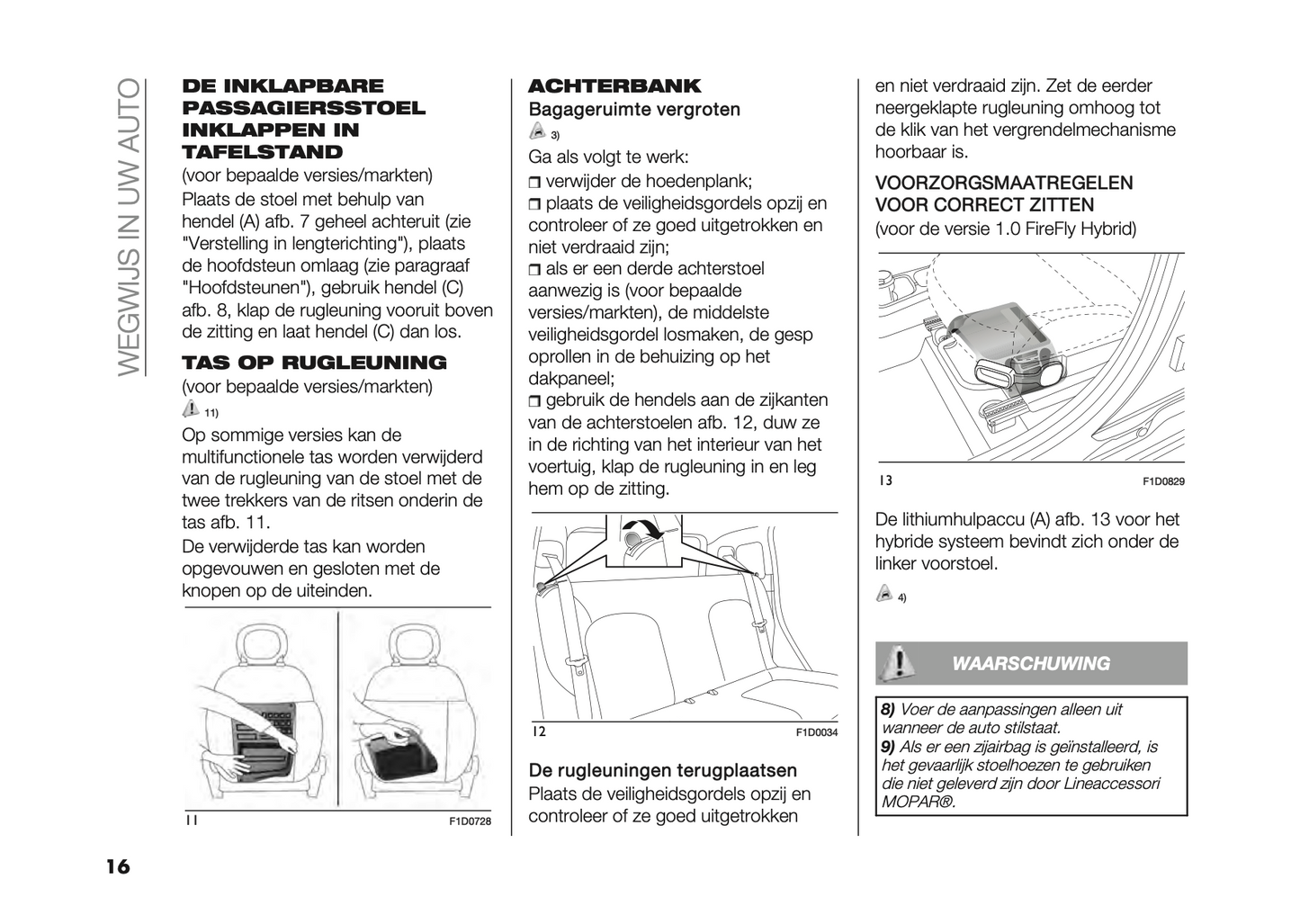 WEGWIJS IN UW AUTO

DE INKLAPBARE PASSAGIERSSTOEL INKLAPPEN IN TAFELSTAND
(voor bepaalde versies/markten)
Plaats de stoel met behulp van hendel (A) afb. 7 geheel achteruit (zie "Verstelling in lengterichting"), plaats de hoofdsteun omlaag (zie paragraaf "Hoofdsteunen"), gebruik hendel (C) afb. 8, klap de rugleuning vooruit boven de zitting en laat hendel (C) dan los.

TAS OP RUGLEUNING
(voor bepaalde versies/markten)
11)
Op sommige versies kan de multifunctionele tas worden verwijderd van de rugleuning van de stoel met de twee trekkers van de ritsen onderin de tas afb. 11.
De verwijderde tas kan worden opgevouwen en gesloten met de knopen op de uiteinden.

11 F1D0728

ACHTERBANK
Bagageruimte vergroten
3)
Ga als volgt te werk:
❒ verwijder de hoedenplank;
❒ plaats de veiligheidsgordels opzij en controleer of ze goed uitgetrokken en niet verdraaid zijn;
❒ als er een derde achterstoel aanwezig is (voor bepaalde versies/markten), de middelste veiligheidsgordel losmaken, de gesp oprollen in de behuizing op het dakpaneel;
❒ gebruik de hendels aan de zijkanten van de achterstoelen afb. 12, duw ze in de richting van het interieur van het voertuig, klap de rugleuning in en leg hem op de zitting.

12 F1D0034

De rugleuningen terugplaatsen
Plaats de veiligheidsgordels opzij en controleer of ze goed uitgetrokken en niet verdraaid zijn. Zet de eerder neergeklapte rugleuning omhoog tot de klik van het vergrendelmechanisme hoorbaar is.

VOORZORGSMAATREGELEN VOOR CORRECT ZITTEN
(voor de versie 1.0 FireFly Hybrid)

13 F1D0829

De lithiumhulpaccu (A) afb. 13 voor het hybride systeem bevindt zich onder de linker voorstoel.
4)

WAARSCHUWING
8) Voer de aanpassingen alleen uit wanneer de auto stilstaat.
9) Als er een zijairbag is geïnstalleerd, is het gevaarlijk stoelhoezen te gebruiken die niet geleverd zijn door Lineaccessori MOPAR®.

16