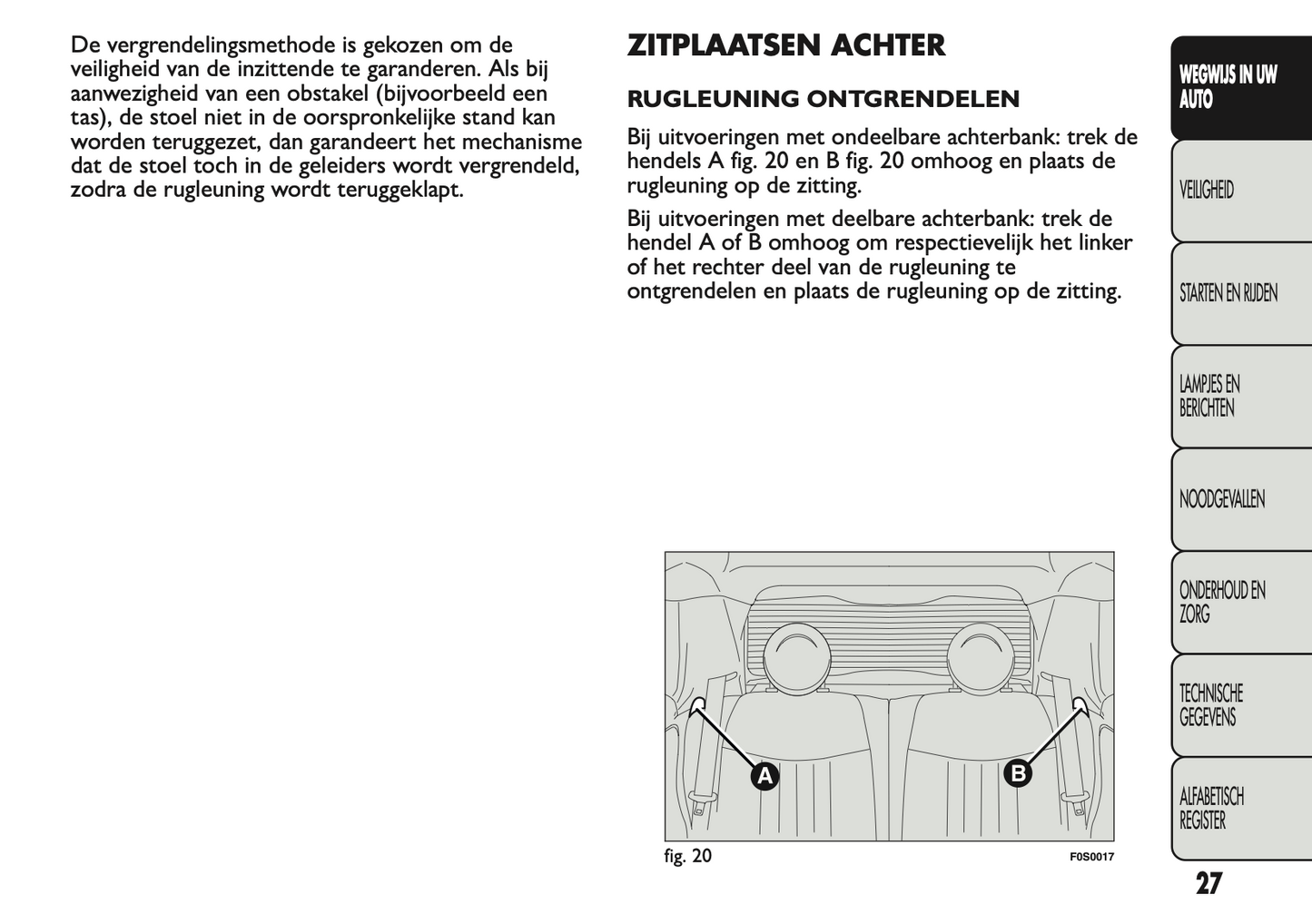 De vergrendelingsmethode is gekozen om de veiligheid van de inzittende te garanderen. Als bij aanwezigheid van een obstakel (bijvoorbeeld een tas), de stoel niet in de oorspronkelijke stand kan worden teruggezet, dan garandeert het mechanisme dat de stoel toch in de geleiders wordt vergrendeld, zodra de rugleuning wordt teruggeklapt.

ZITPLAATSEN ACHTER

RUGLEUNING ONTGRENDELEN

Bij uitvoeringen met ondeelbare achterbank: trek de hendels A fig. 20 en B fig. 20 omhoog en plaats de rugleuning op de zitting.

Bij uitvoeringen met deelbare achterbank: trek de hendel A of B omhoog om respectievelijk het linker of het rechter deel van de rugleuning te ontgrendelen en plaats de rugleuning op de zitting.

A

B

fig. 20

F0S0017

WEGWIJS IN UW AUTO

VEILIGHEID

STARTEN EN RIJDEN

LAMPJES EN BERICHTEN

NOODGEVALLEN

ONDERHOUD EN ZORG

TECHNISCHE GEGEVENS

ALFABETISCH REGISTER

27