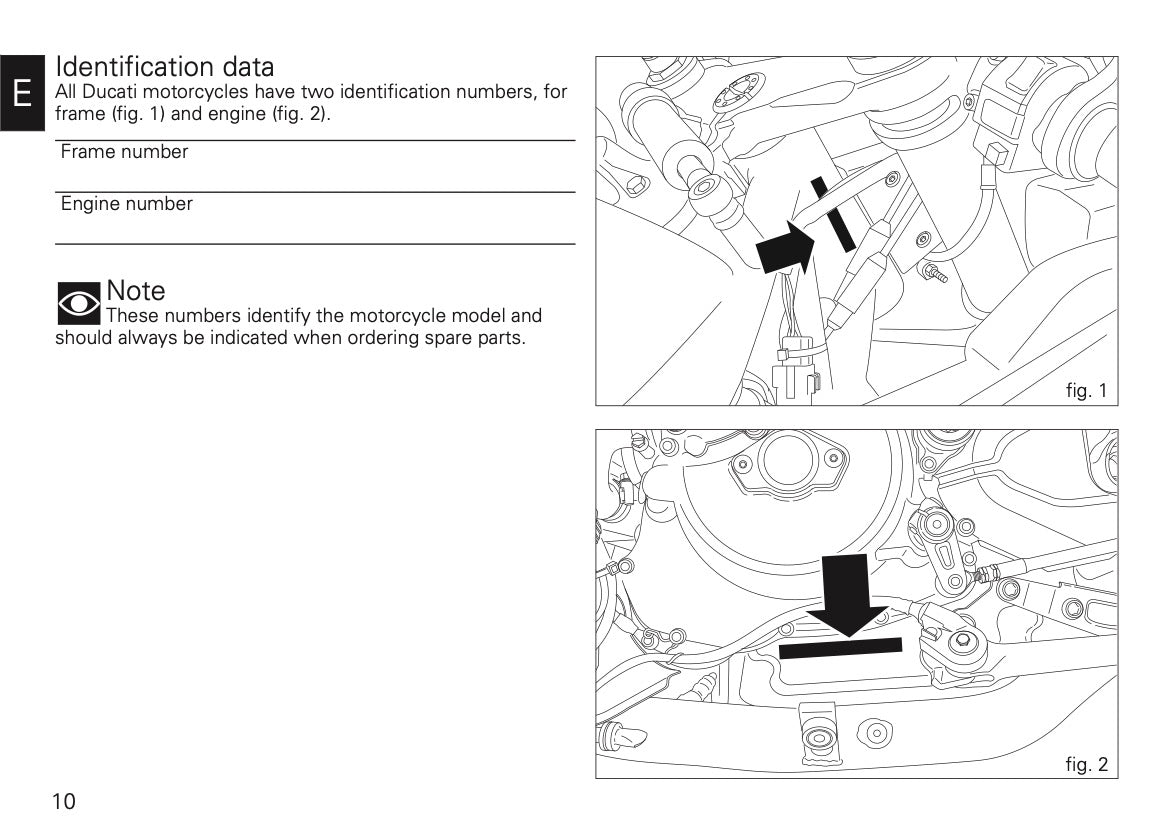 E

Identification data
All Ducati motorcycles have two identification numbers, for frame (fig. 1) and engine (fig. 2).

Frame number

Engine number

Note
These numbers identify the motorcycle model and should always be indicated when ordering spare parts.

fig. 1

fig. 2

10