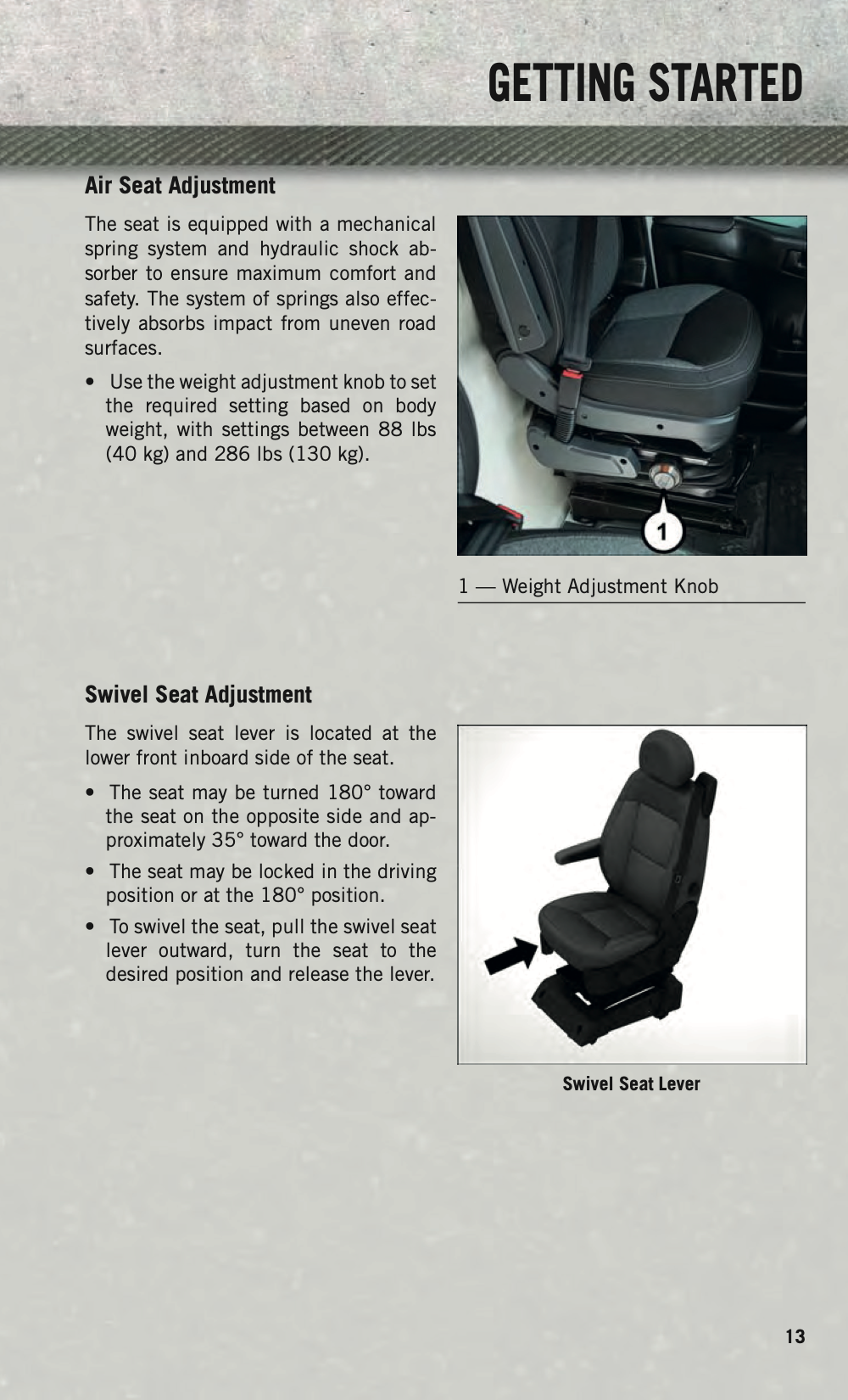 GETTING STARTED

Air Seat Adjustment

The seat is equipped with a mechanical spring system and hydraulic shock absorber to ensure maximum comfort and safety. The system of springs also effectively absorbs impact from uneven road surfaces.

• Use the weight adjustment knob to set the required setting based on body weight, with settings between 88 lbs (40 kg) and 286 lbs (130 kg).

1

1 — Weight Adjustment Knob

Swivel Seat Adjustment

The swivel seat lever is located at the lower front inboard side of the seat.

• The seat may be turned 180° toward the seat on the opposite side and approximately 35° toward the door.

• The seat may be locked in the driving position or at the 180° position.

• To swivel the seat, pull the swivel seat lever outward, turn the seat to the desired position and release the lever.

Swivel Seat Lever

13