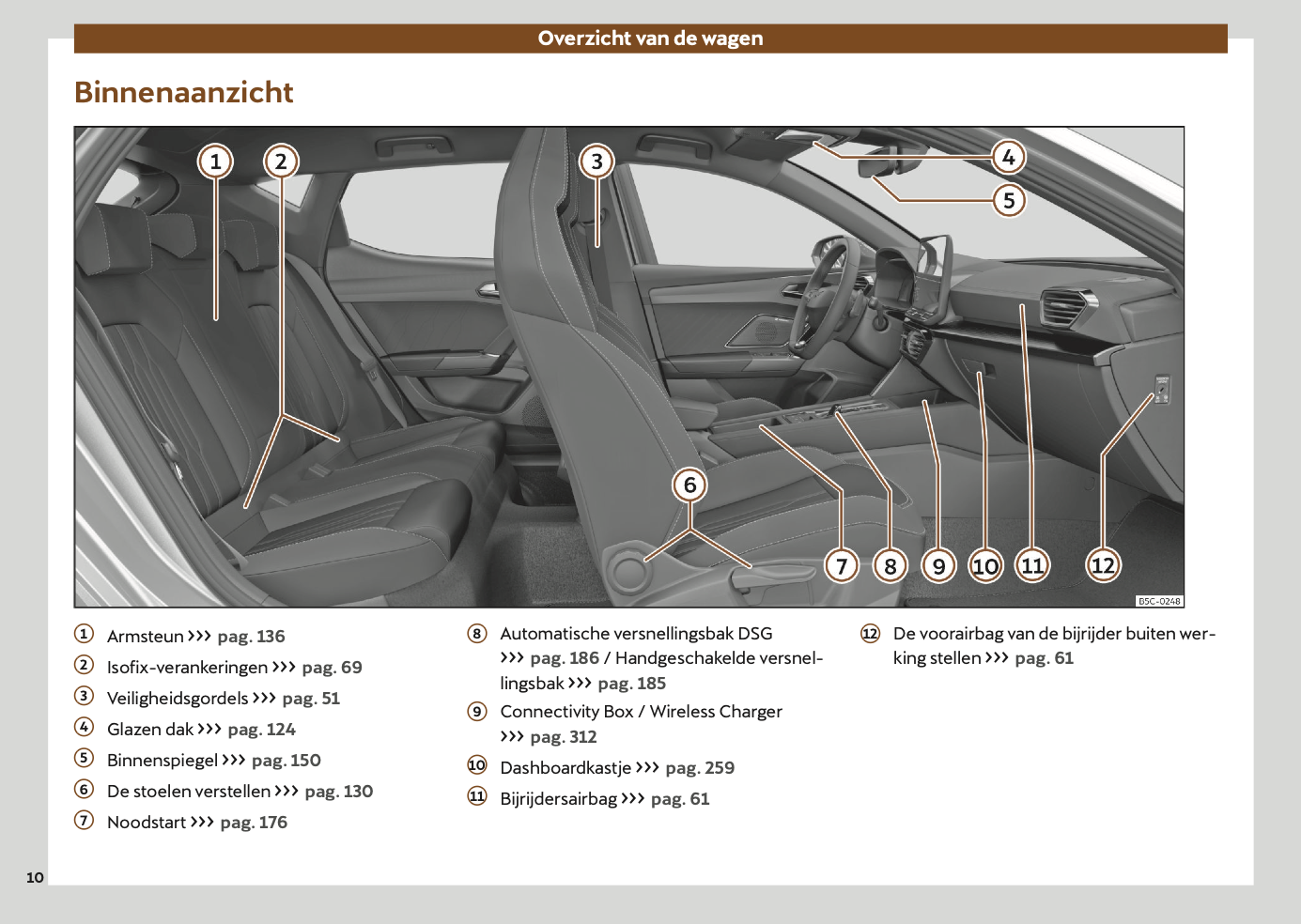 Overzicht van de wagen

Binnenaanzicht

1 2 3 4 5 6 7 8 9 10 11 12

B5C-0248

① Armsteun ››› pag. 136
② Isofix-verankeringen ››› pag. 69
③ Veiligheidsgordels ››› pag. 51
④ Glazen dak ››› pag. 124
⑤ Binnenspiegel ››› pag. 150
⑥ De stoelen verstellen ››› pag. 130
⑦ Noodstart ››› pag. 176

⑧ Automatische versnellingsbak DSG ››› pag. 186 / Handgeschakelde versnellingsbak ››› pag. 185
⑨ Connectivity Box / Wireless Charger ››› pag. 312
⑩ Dashboardkastje ››› pag. 259
⑪ Bijrijdersairbag ››› pag. 61

⑫ De voorairbag van de bijrijder buiten werking stellen ››› pag. 61

10