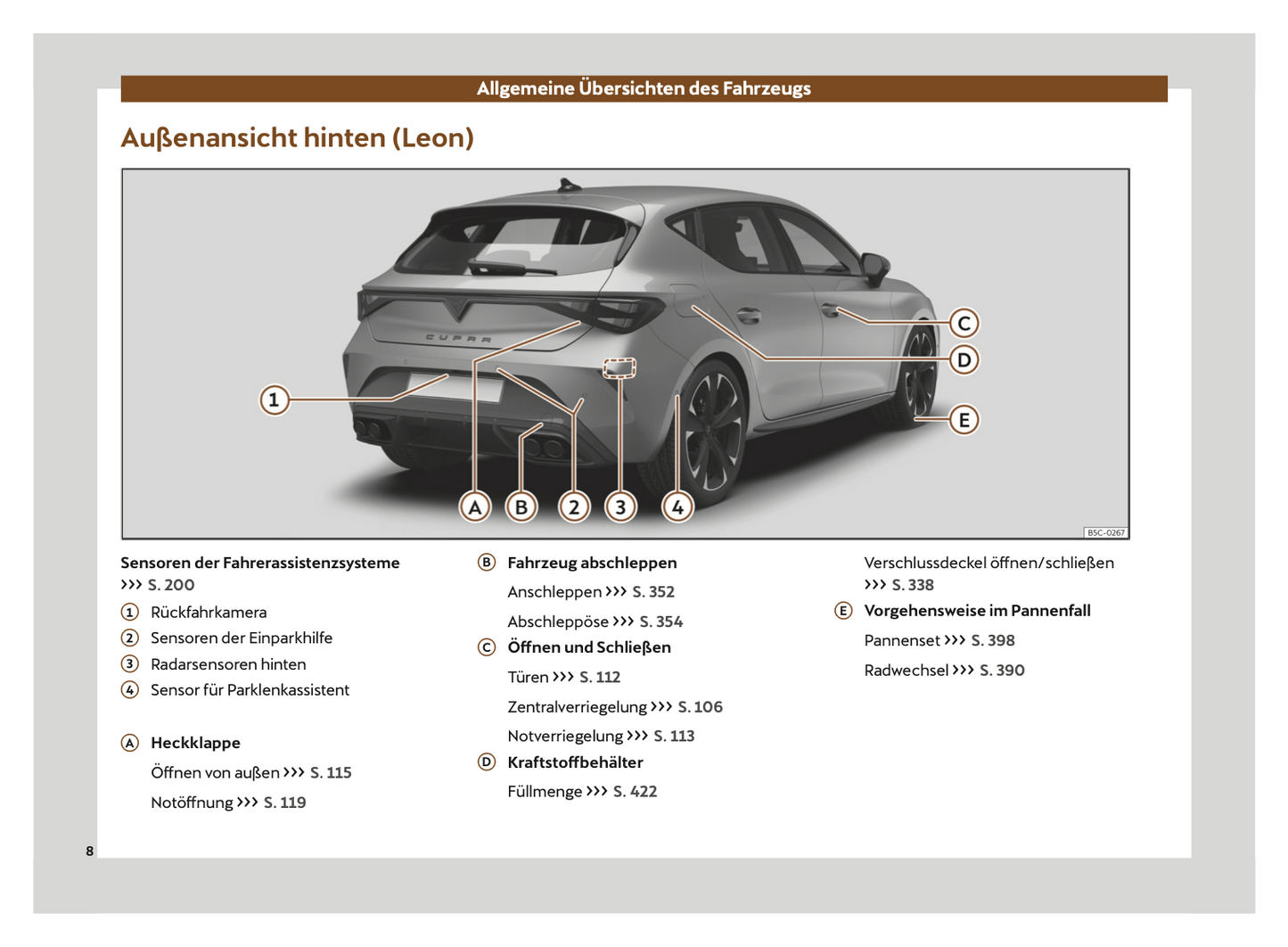 Allgemeine Übersichten des Fahrzeugs

Außenansicht hinten (Leon)

CUPRA

1

A B 2 3 4

C
D
E

B5C-0267

Sensoren der Fahrerassistenzsysteme ››› S. 200

① Rückfahrkamera
② Sensoren der Einparkhilfe
③ Radarsensoren hinten
④ Sensor für Parklenkassistent

Ⓐ Heckklappe

Öffnen von außen ››› S. 115

Notöffnung ››› S. 119

Ⓑ Fahrzeug abschleppen

Anschleppen ››› S. 352

Abschleppöse ››› S. 354

Ⓒ Öffnen und Schließen

Türen ››› S. 112

Zentralverriegelung ››› S. 106

Notverriegelung ››› S. 113

Ⓓ Kraftstoffbehälter

Füllmenge ››› S. 422

Verschlussdeckel öffnen/schließen ››› S. 338

Ⓔ Vorgehensweise im Pannenfall

Pannenset ››› S. 398

Radwechsel ››› S. 390

8