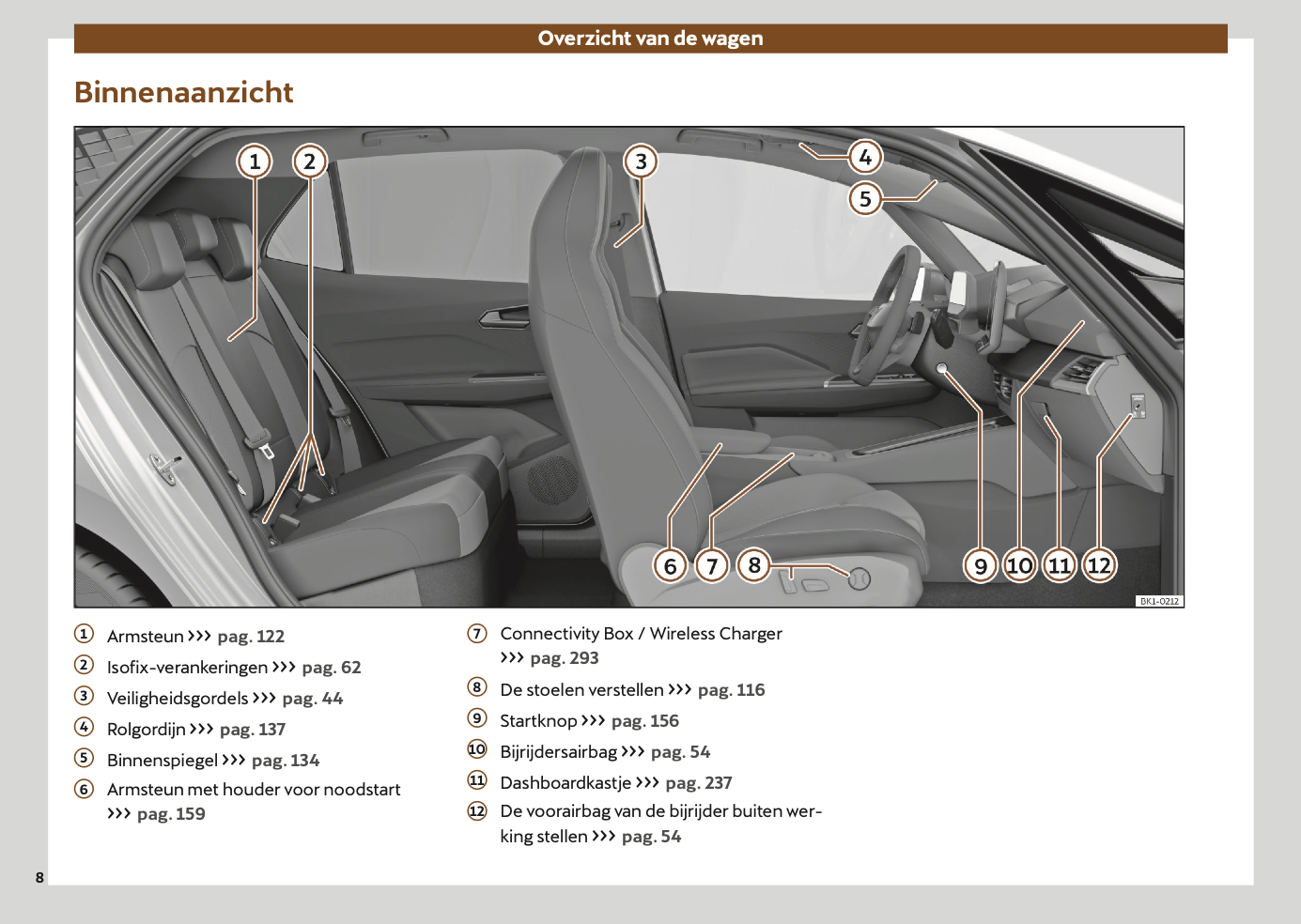 Overzicht van de wagen

Binnenaanzicht

1 2 3 4 5 6 7 8 9 10 11 12

DK1-0212

1 Armsteun ››› pag. 122
2 Isofix-verankeringen ››› pag. 62
3 Veiligheidsgordels ››› pag. 44
4 Rolgordijn ››› pag. 137
5 Binnenspiegel ››› pag. 134
6 Armsteun met houder voor noodstart ››› pag. 159

7 Connectivity Box / Wireless Charger ››› pag. 293
8 De stoelen verstellen ››› pag. 116
9 Startknop ››› pag. 156
10 Bijrijdersairbag ››› pag. 54
11 Dashboardkastje ››› pag. 237
12 De voorairbag van de bijrijder buiten werking stellen ››› pag. 54

8