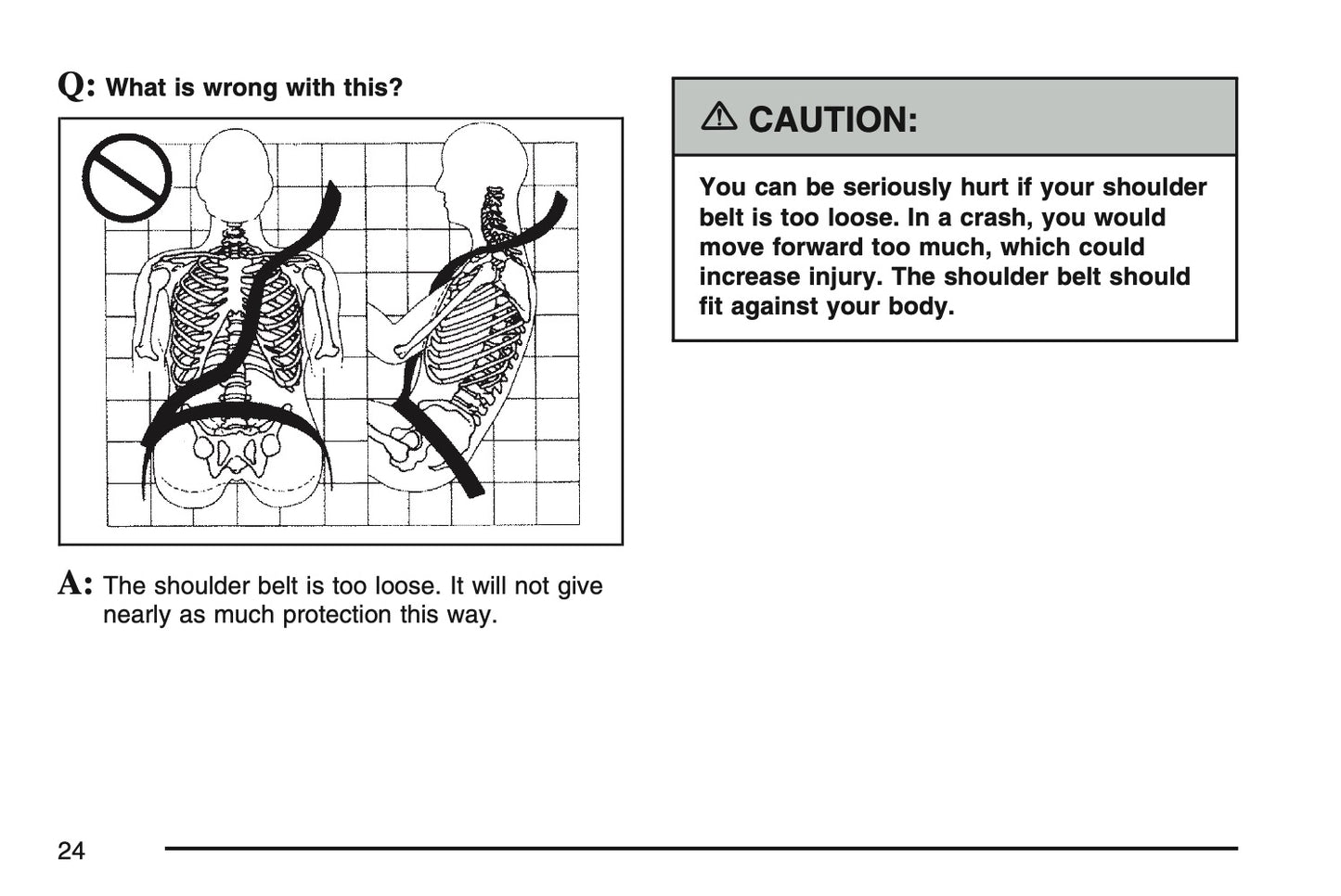 Q: What is wrong with this?

A: The shoulder belt is too loose. It will not give nearly as much protection this way.

CAUTION:

You can be seriously hurt if your shoulder belt is too loose. In a crash, you would move forward too much, which could increase injury. The shoulder belt should fit against your body.

24