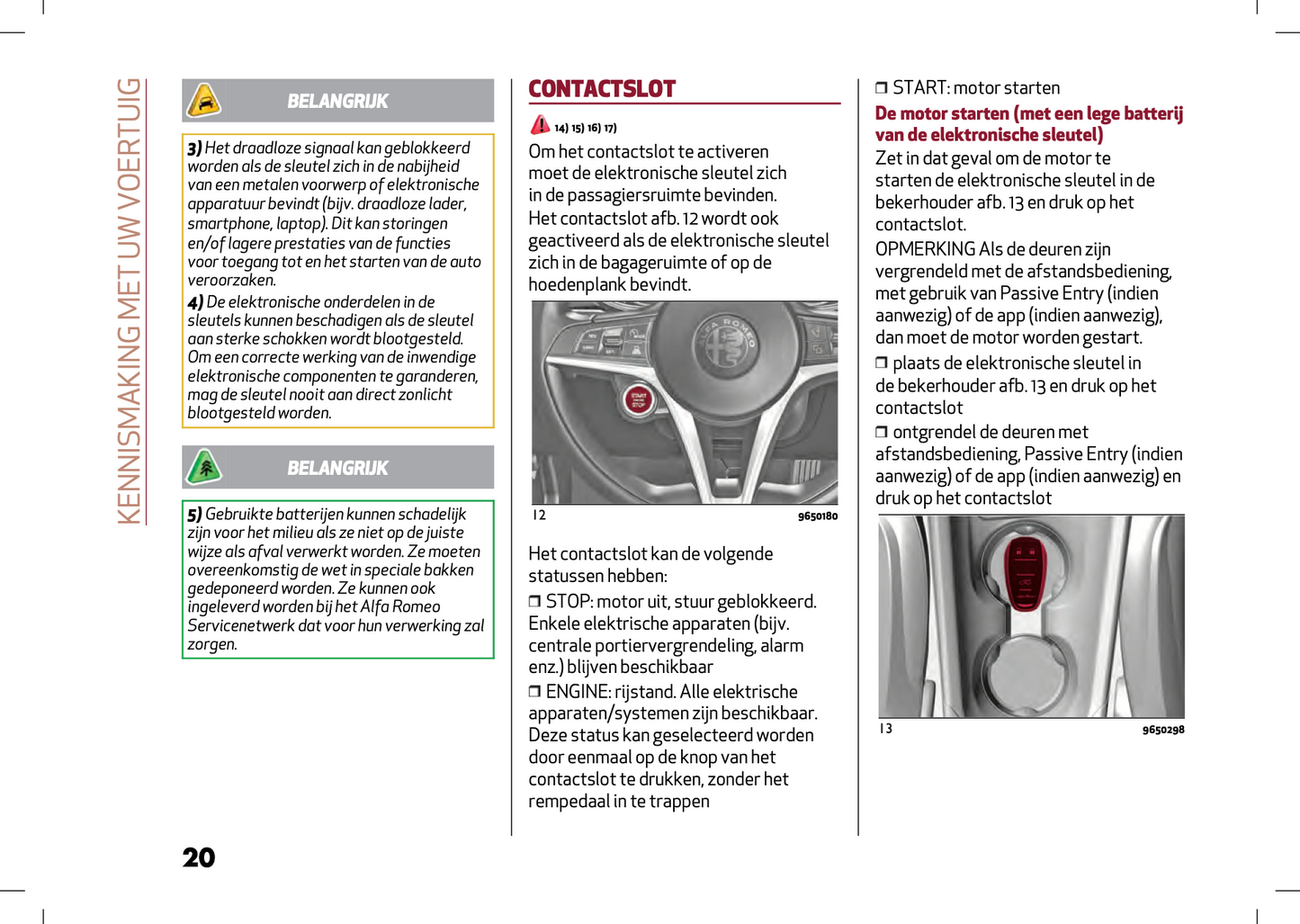 KENNISMAKING MET UW VOERTUIG

BELANGRIJK

3) Het draadloze signaal kan geblokkeerd worden als de sleutel zich in de nabijheid van een metalen voorwerp of elektronische apparatuur bevindt (bijv. draadloze lader, smartphone, laptop). Dit kan storingen en/of lagere prestaties van de functies voor toegang tot en het starten van de auto veroorzaken.
4) De elektronische onderdelen in de sleutels kunnen beschadigen als de sleutel aan sterke schokken wordt blootgesteld. Om een correcte werking van de inwendige elektronische componenten te garanderen, mag de sleutel nooit aan direct zonlicht blootgesteld worden.

BELANGRIJK

5) Gebruikte batterijen kunnen schadelijk zijn voor het milieu als ze niet op de juiste wijze als afval verwerkt worden. Ze moeten overeenkomstig de wet in speciale bakken gedeponeerd worden. Ze kunnen ook ingeleverd worden bij het Alfa Romeo Servicenetwerk dat voor hun verwerking zal zorgen.

20

CONTACTSLOT

14) 15) 16) 17)
Om het contactslot te activeren moet de elektronische sleutel zich in de passagiersruimte bevinden.
Het contactslot afb. 12 wordt ook geactiveerd als de elektronische sleutel zich in de bagageruimte of op de hoedenplank bevindt.

START STOP

12 9650180

Het contactslot kan de volgende statussen hebben:
❒ STOP: motor uit, stuur geblokkeerd. Enkele elektrische apparaten (bijv. centrale portiervergrendeling, alarm enz.) blijven beschikbaar
❒ ENGINE: rijstand. Alle elektrische apparaten/systemen zijn beschikbaar. Deze status kan geselecteerd worden door eenmaal op de knop van het contactslot te drukken, zonder het rempedaal in te trappen

❒ START: motor starten
De motor starten (met een lege batterij van de elektronische sleutel)
Zet in dat geval om de motor te starten de elektronische sleutel in de bekerhouder afb. 13 en druk op het contactslot.
OPMERKING Als de deuren zijn vergrendeld met de afstandsbediening, met gebruik van Passive Entry (indien aanwezig) of de app (indien aanwezig), dan moet de motor worden gestart.
❒ plaats de elektronische sleutel in de bekerhouder afb. 13 en druk op het contactslot
❒ ontgrendel de deuren met afstandsbediening, Passive Entry (indien aanwezig) of de app (indien aanwezig) en druk op het contactslot

13 9650298