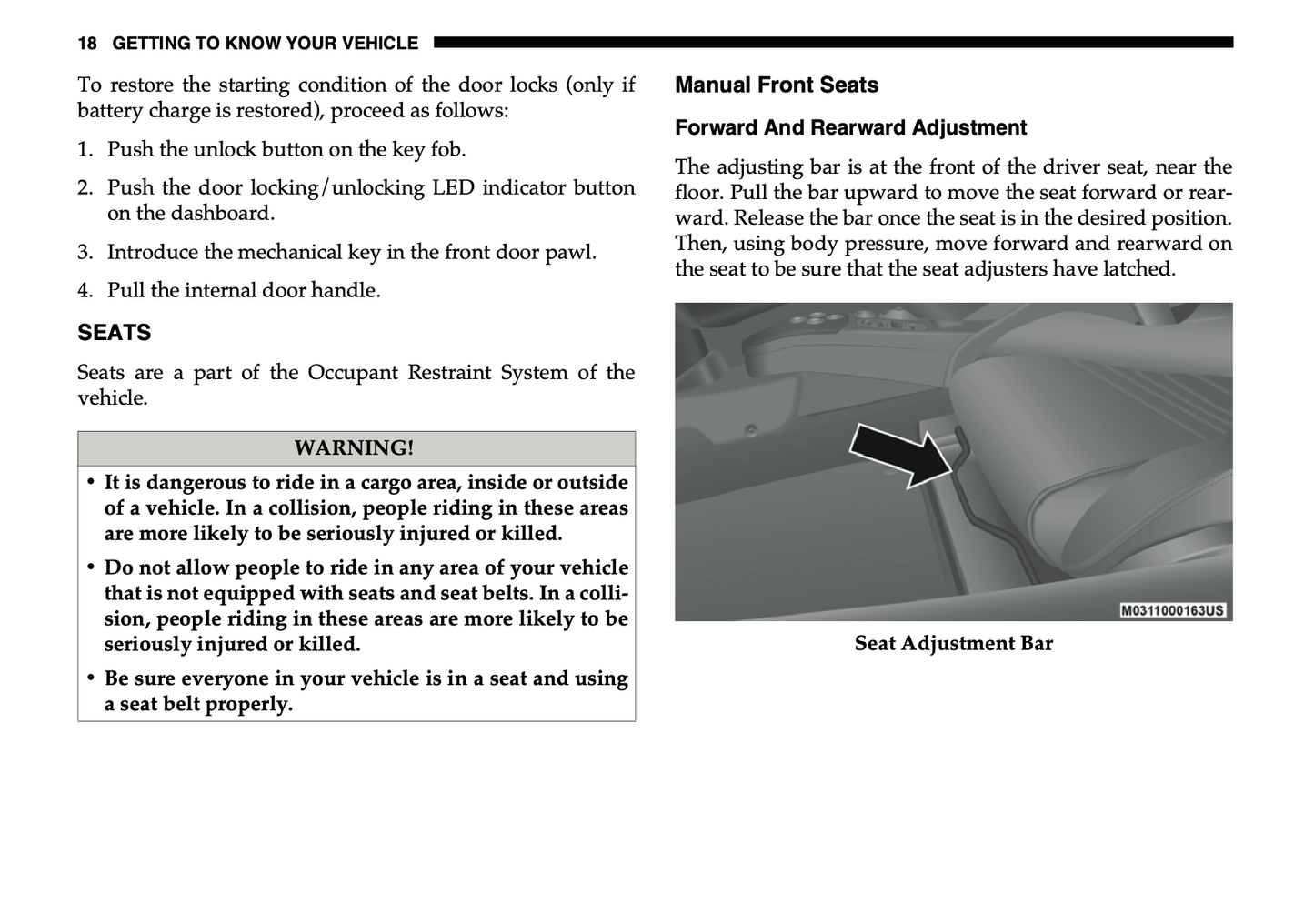 18 GETTING TO KNOW YOUR VEHICLE

To restore the starting condition of the door locks (only if battery charge is restored), proceed as follows:

1. Push the unlock button on the key fob.

2. Push the door locking/unlocking LED indicator button on the dashboard.

3. Introduce the mechanical key in the front door pawl.

4. Pull the internal door handle.

SEATS

Seats are a part of the Occupant Restraint System of the vehicle.

WARNING!

• It is dangerous to ride in a cargo area, inside or outside of a vehicle. In a collision, people riding in these areas are more likely to be seriously injured or killed.

• Do not allow people to ride in any area of your vehicle that is not equipped with seats and seat belts. In a collision, people riding in these areas are more likely to be seriously injured or killed.

• Be sure everyone in your vehicle is in a seat and using a seat belt properly.

Manual Front Seats

Forward And Rearward Adjustment

The adjusting bar is at the front of the driver seat, near the floor. Pull the bar upward to move the seat forward or rearward. Release the bar once the seat is in the desired position. Then, using body pressure, move forward and rearward on the seat to be sure that the seat adjusters have latched.

M0311000163US

Seat Adjustment Bar