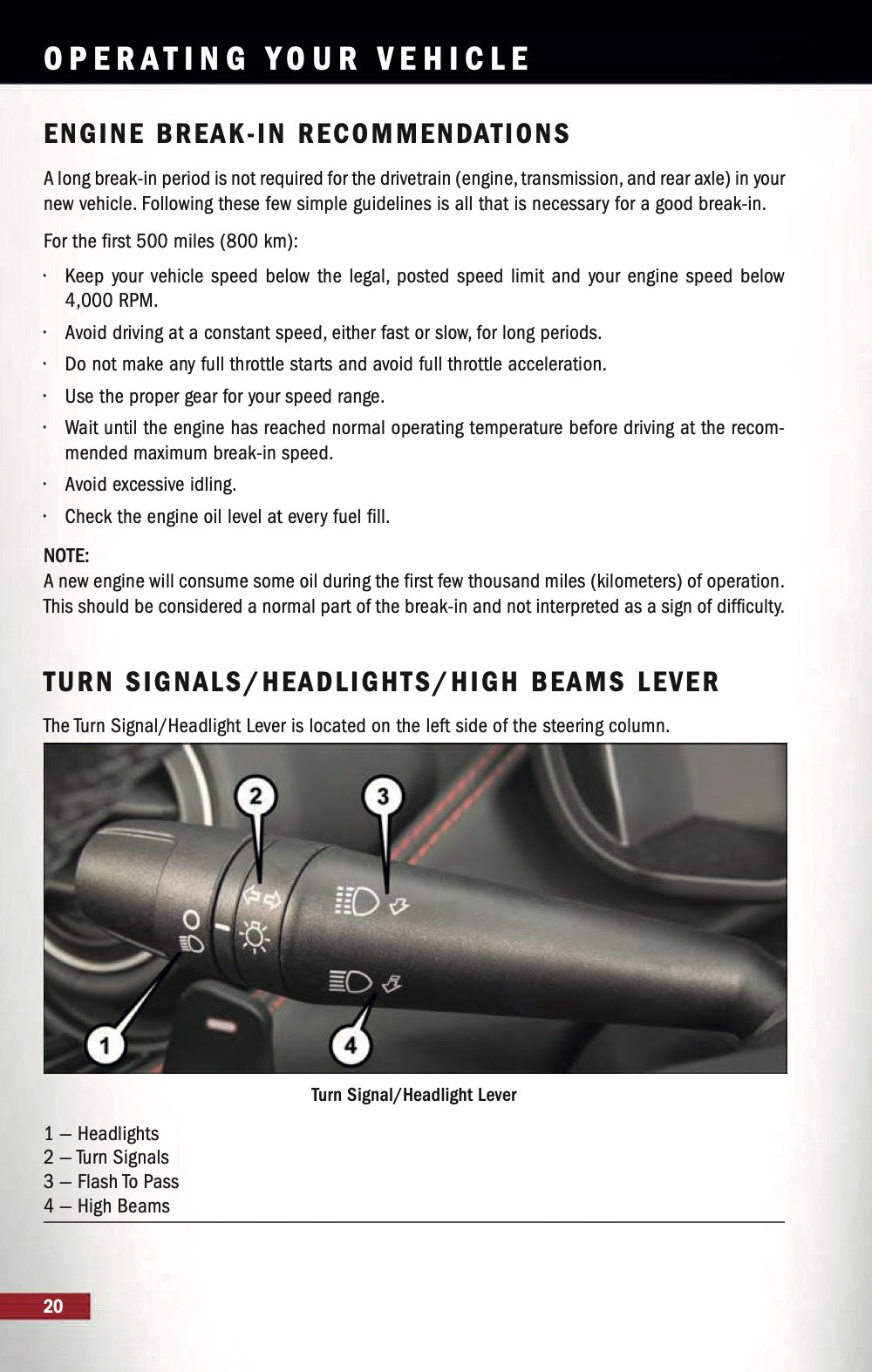 OPERATING YOUR VEHICLE

ENGINE BREAK-IN RECOMMENDATIONS

A long break-in period is not required for the drivetrain (engine, transmission, and rear axle) in your new vehicle. Following these few simple guidelines is all that is necessary for a good break-in.

For the first 500 miles (800 km):

· Keep your vehicle speed below the legal, posted speed limit and your engine speed below 4,000 RPM.
· Avoid driving at a constant speed, either fast or slow, for long periods.
· Do not make any full throttle starts and avoid full throttle acceleration.
· Use the proper gear for your speed range.
· Wait until the engine has reached normal operating temperature before driving at the recommended maximum break-in speed.
· Avoid excessive idling.
· Check the engine oil level at every fuel fill.

NOTE:
A new engine will consume some oil during the first few thousand miles (kilometers) of operation. This should be considered a normal part of the break-in and not interpreted as a sign of difficulty.

TURN SIGNALS/HEADLIGHTS/HIGH BEAMS LEVER

The Turn Signal/Headlight Lever is located on the left side of the steering column.

2 3 1 4

Turn Signal/Headlight Lever

1 — Headlights
2 — Turn Signals
3 — Flash To Pass
4 — High Beams

20