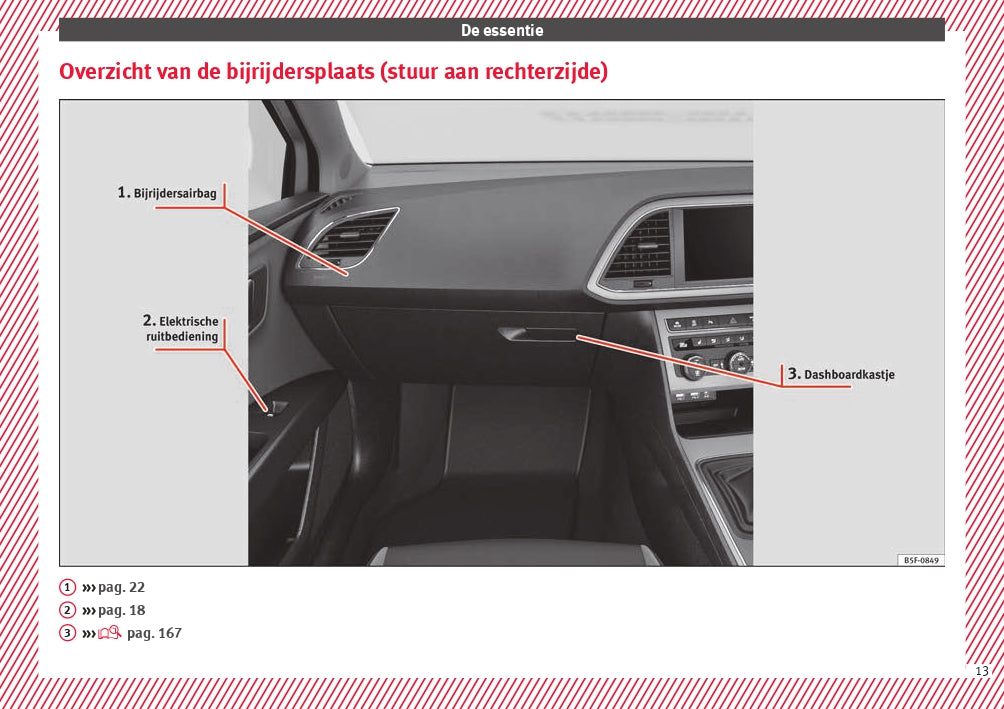 De essentie

Overzicht van de bijrijdersplaats (stuur aan rechterzijde)

1. Bijrijdersairbag

2. Elektrische ruitbediening

3. Dashboardkastje

B5F-0849

① ››› pag. 22
② ››› pag. 18
③ ››› pag. 167

13